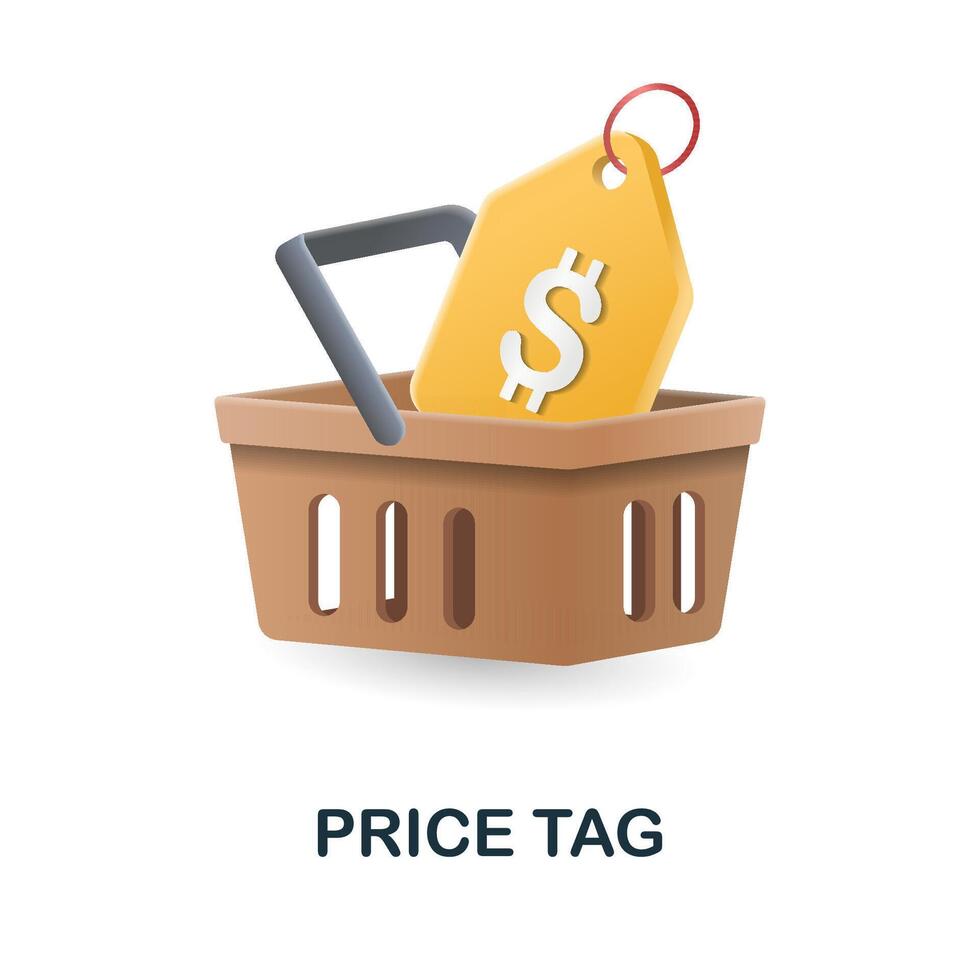 $

PRICE TAG