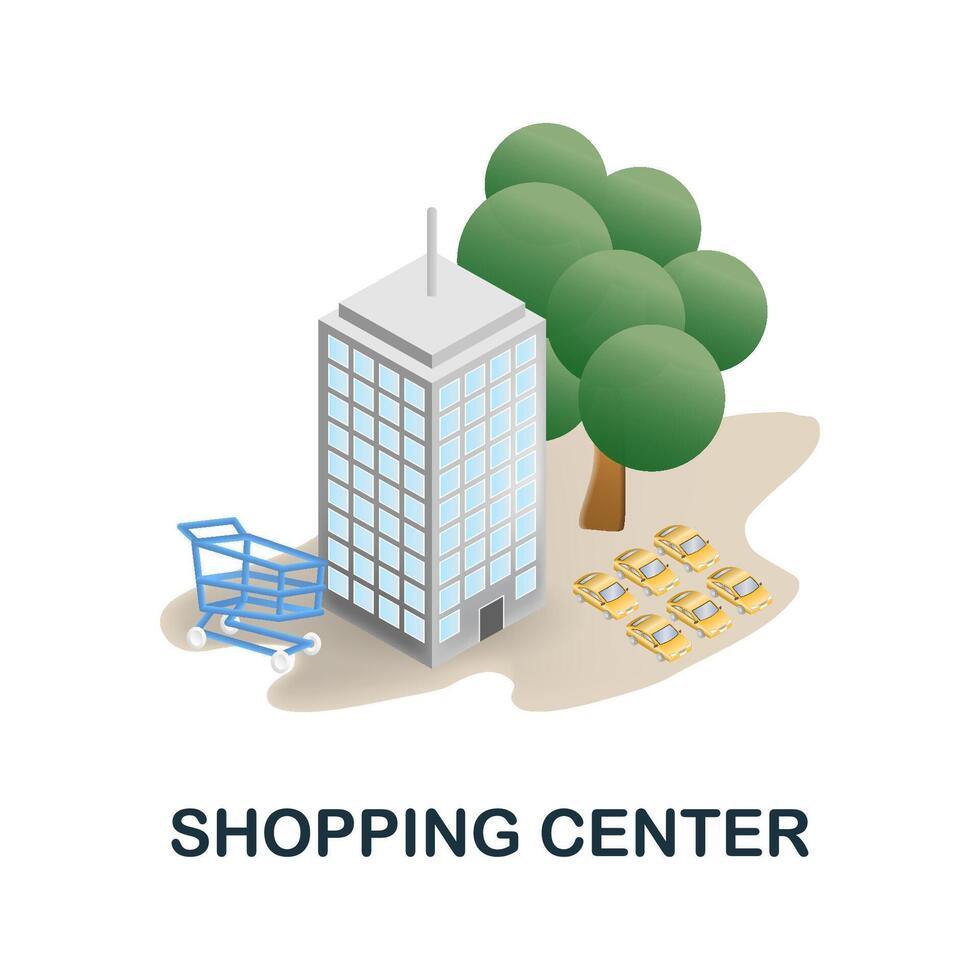 SHOPPING CENTER