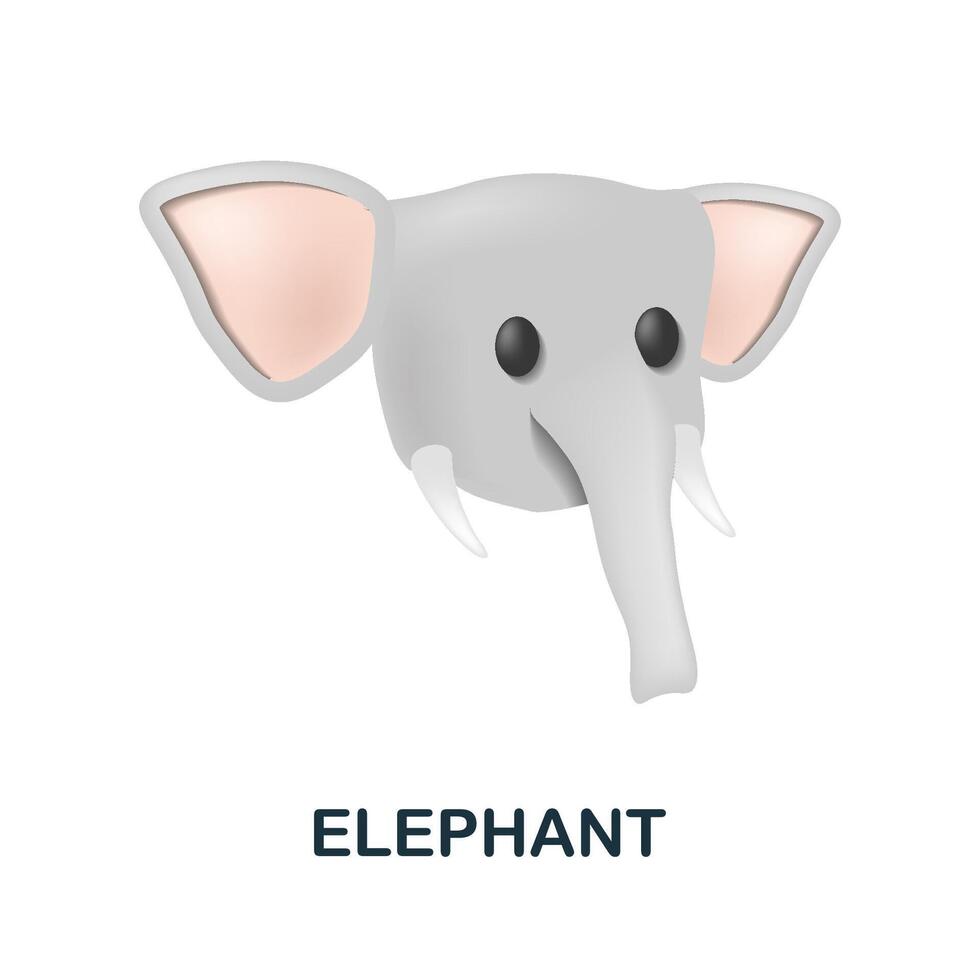 ELEPHANT