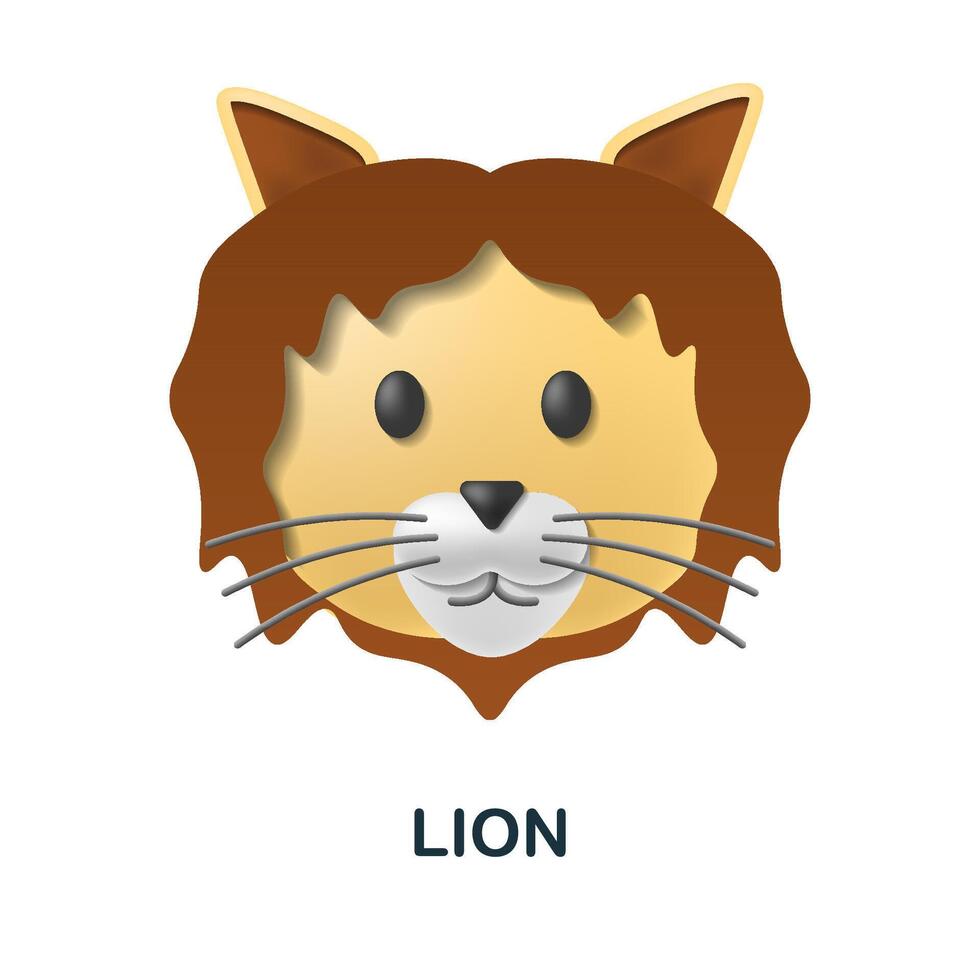 LION