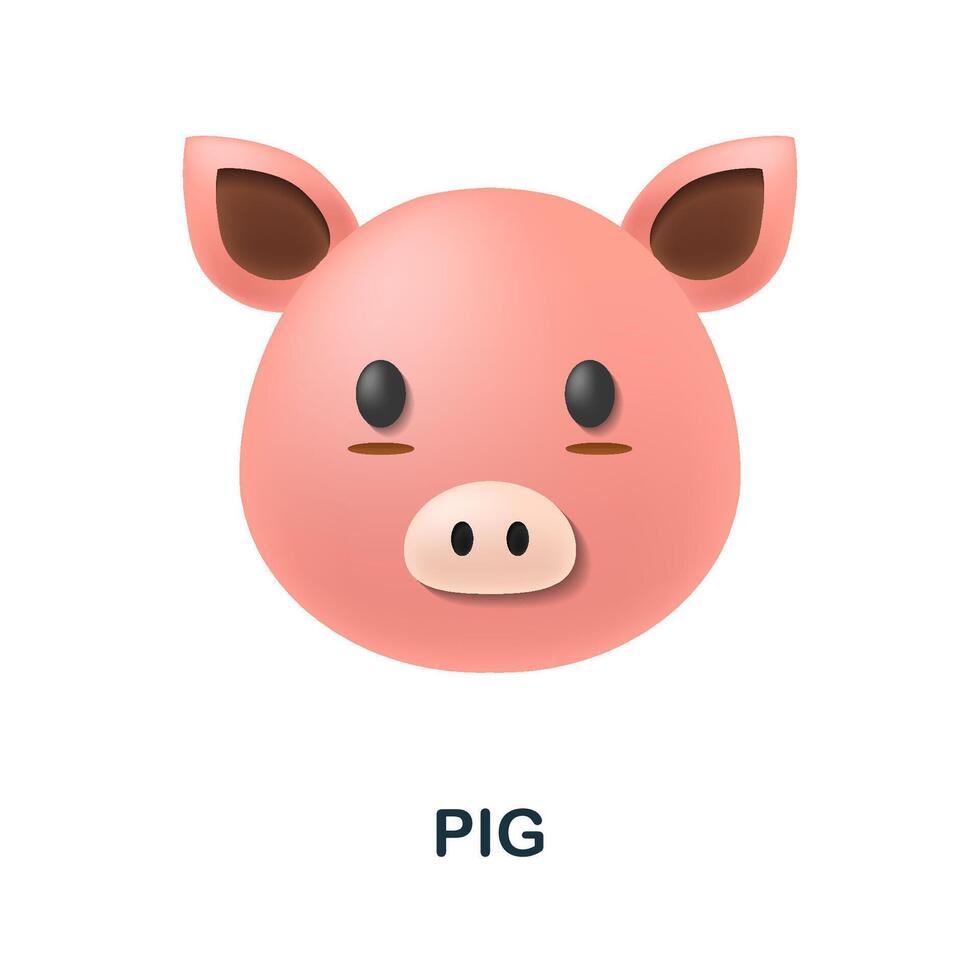 PIG