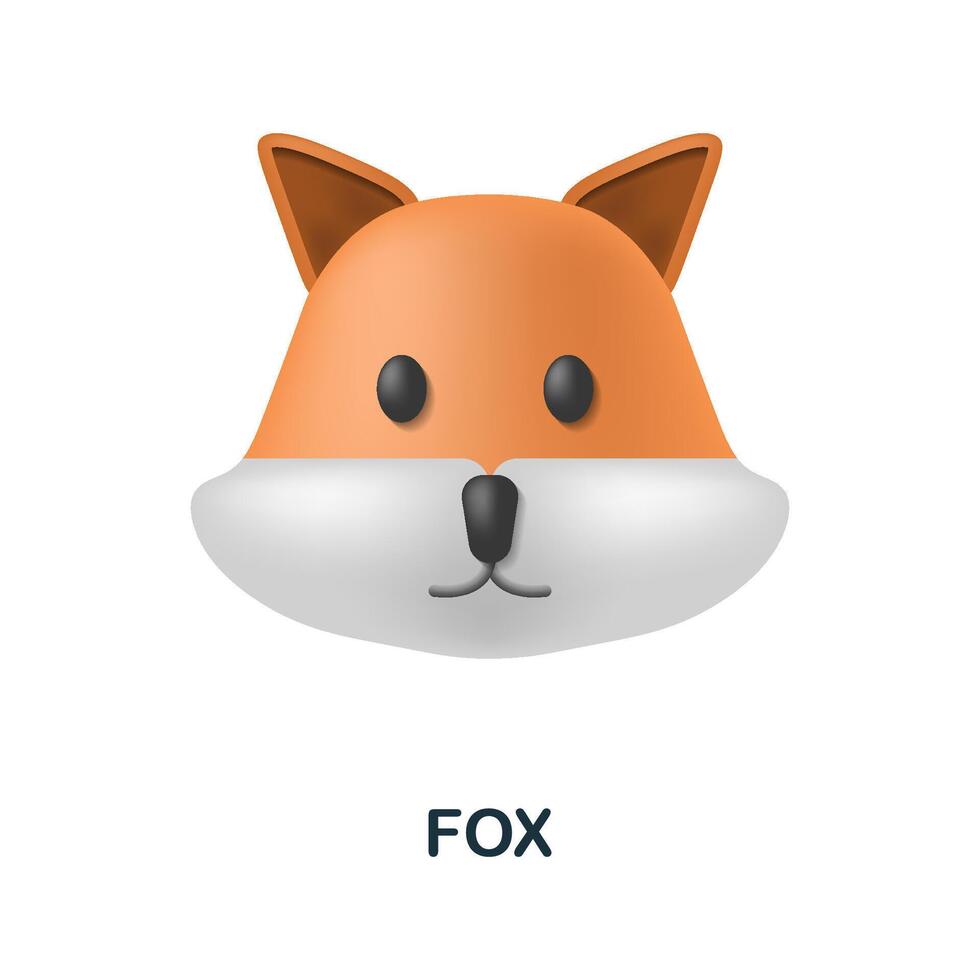 FOX