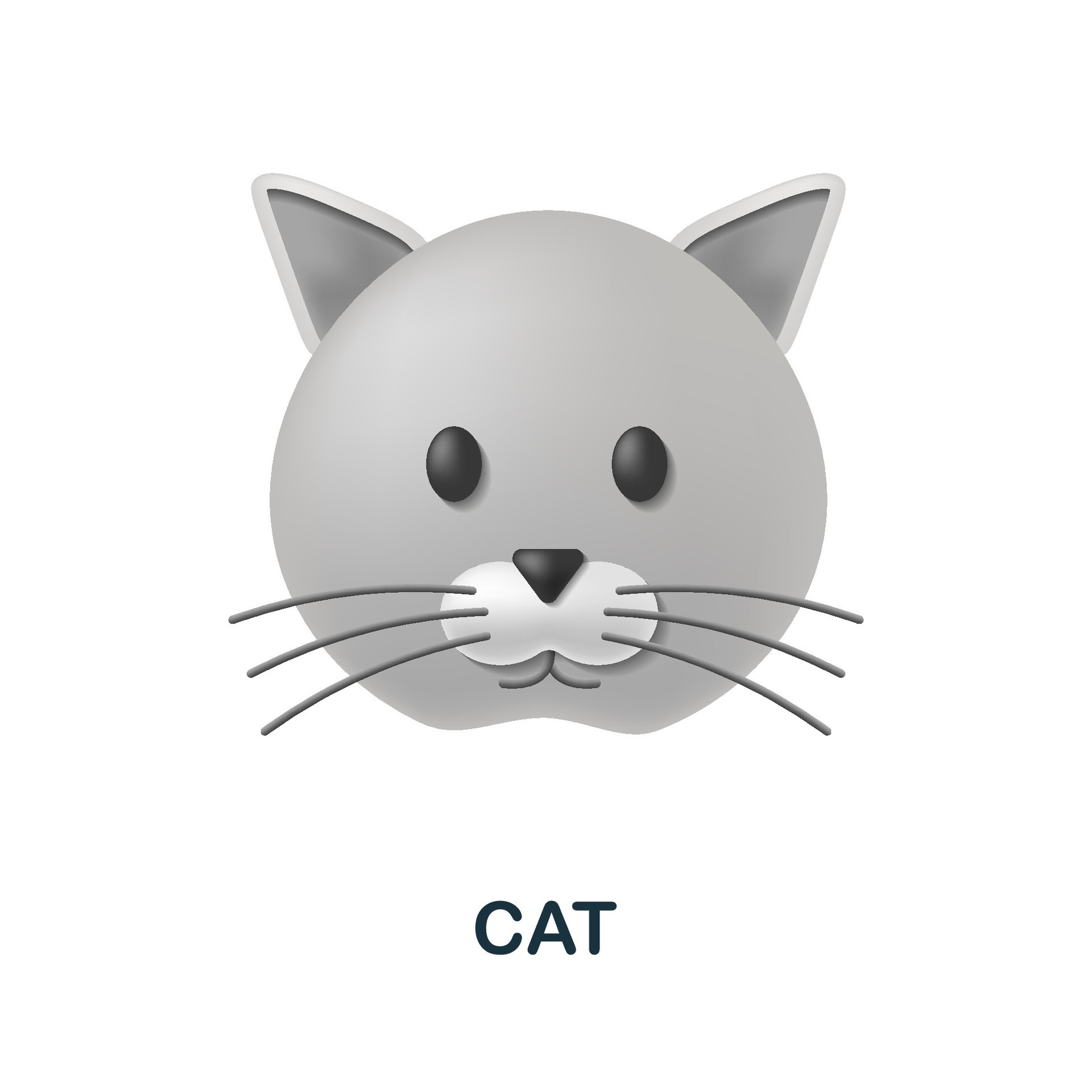 CAT