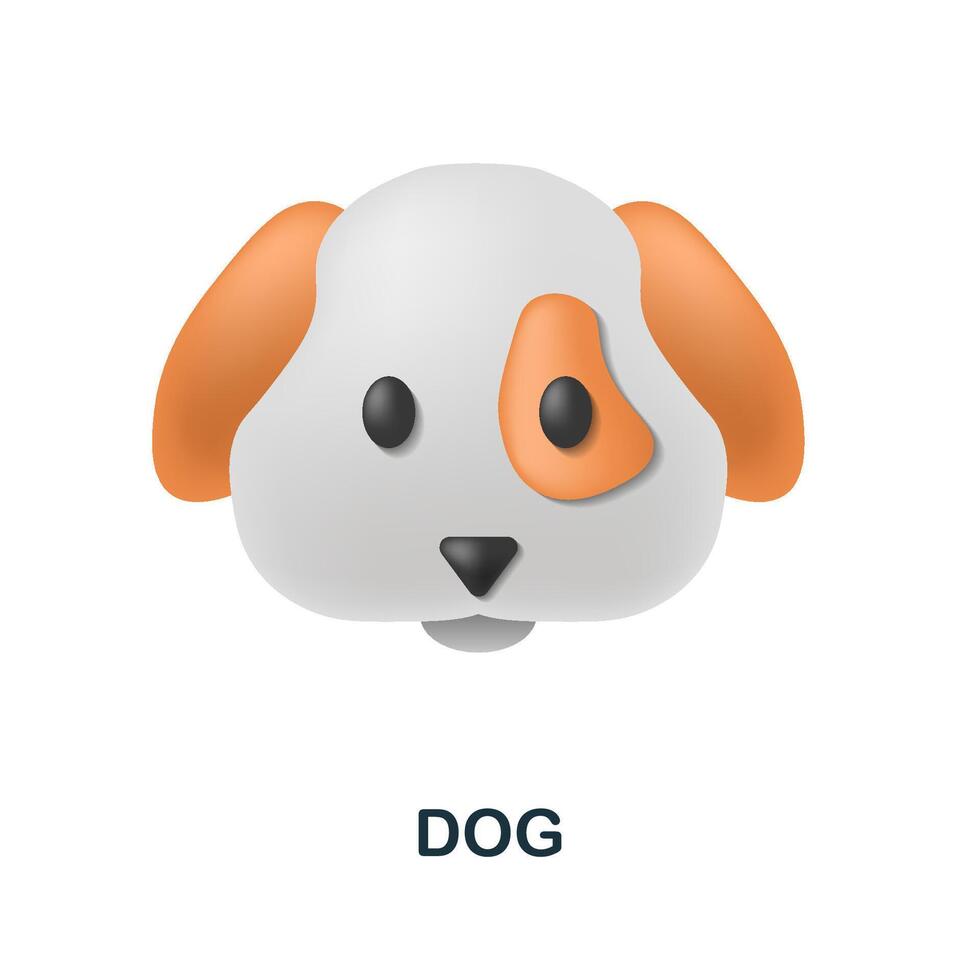 DOG