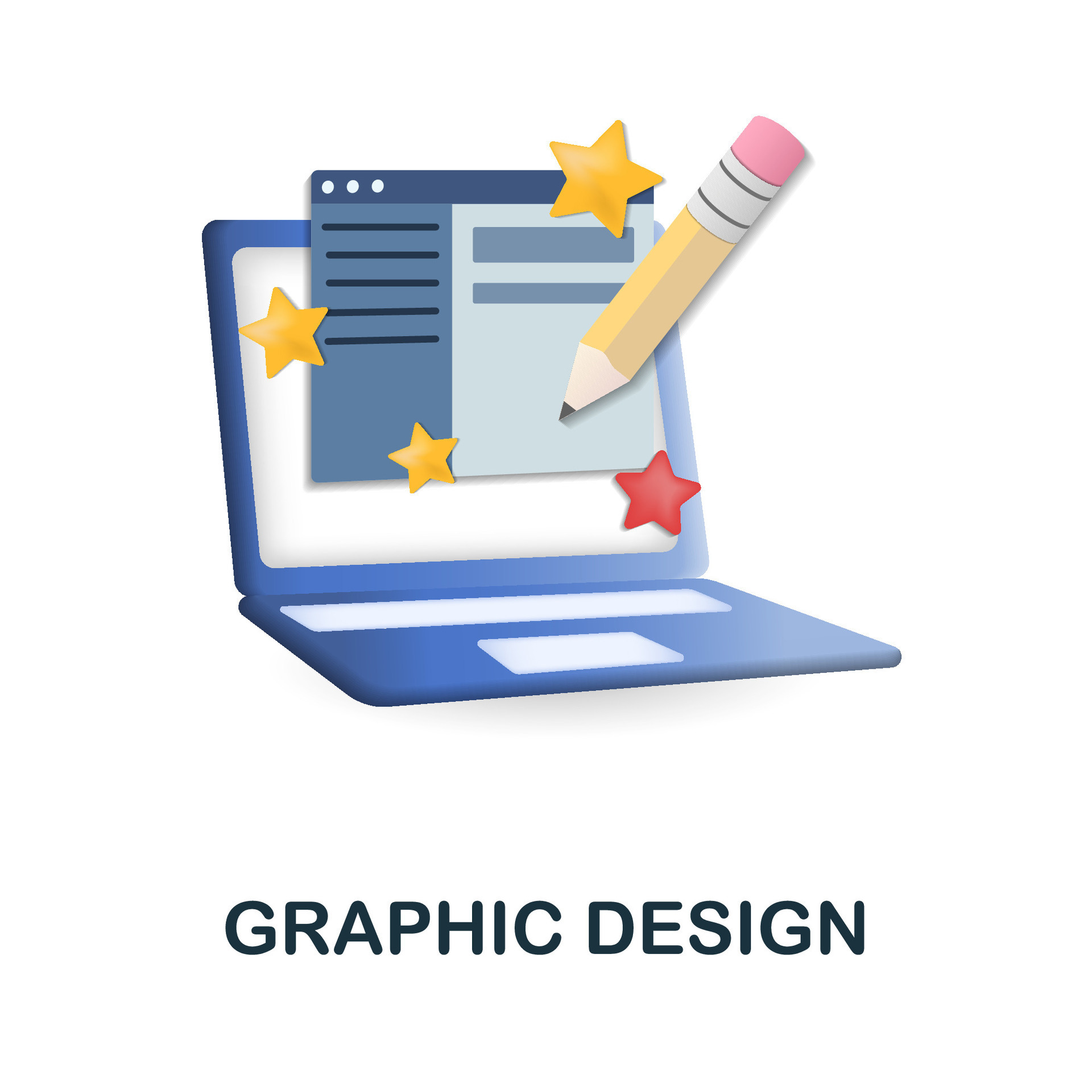 GRAPHIC DESIGN