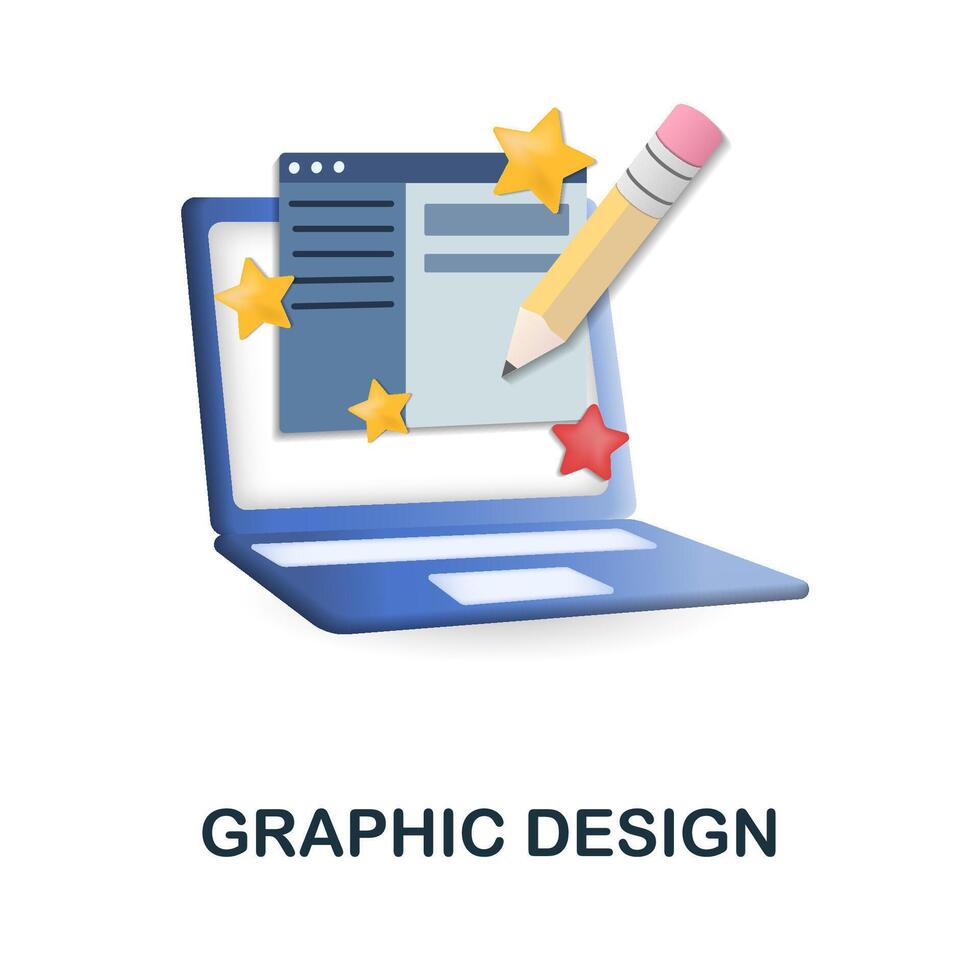 GRAPHIC DESIGN