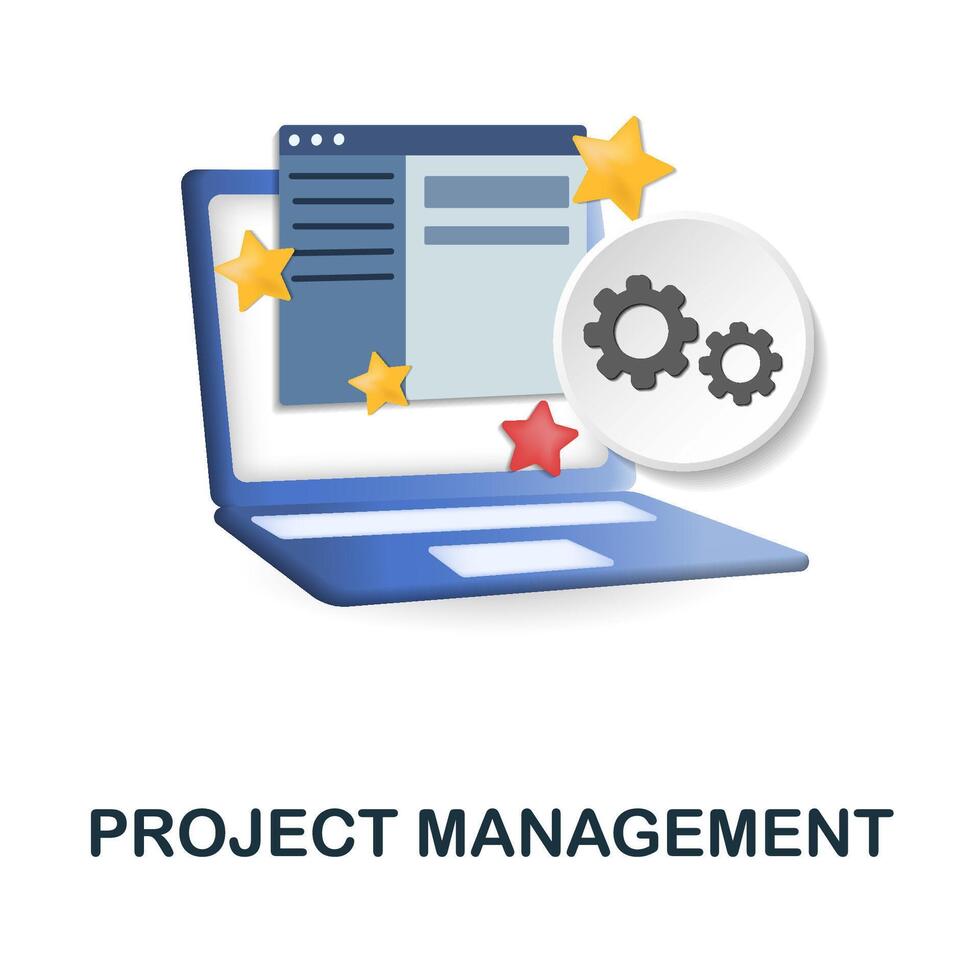 PROJECT MANAGEMENT