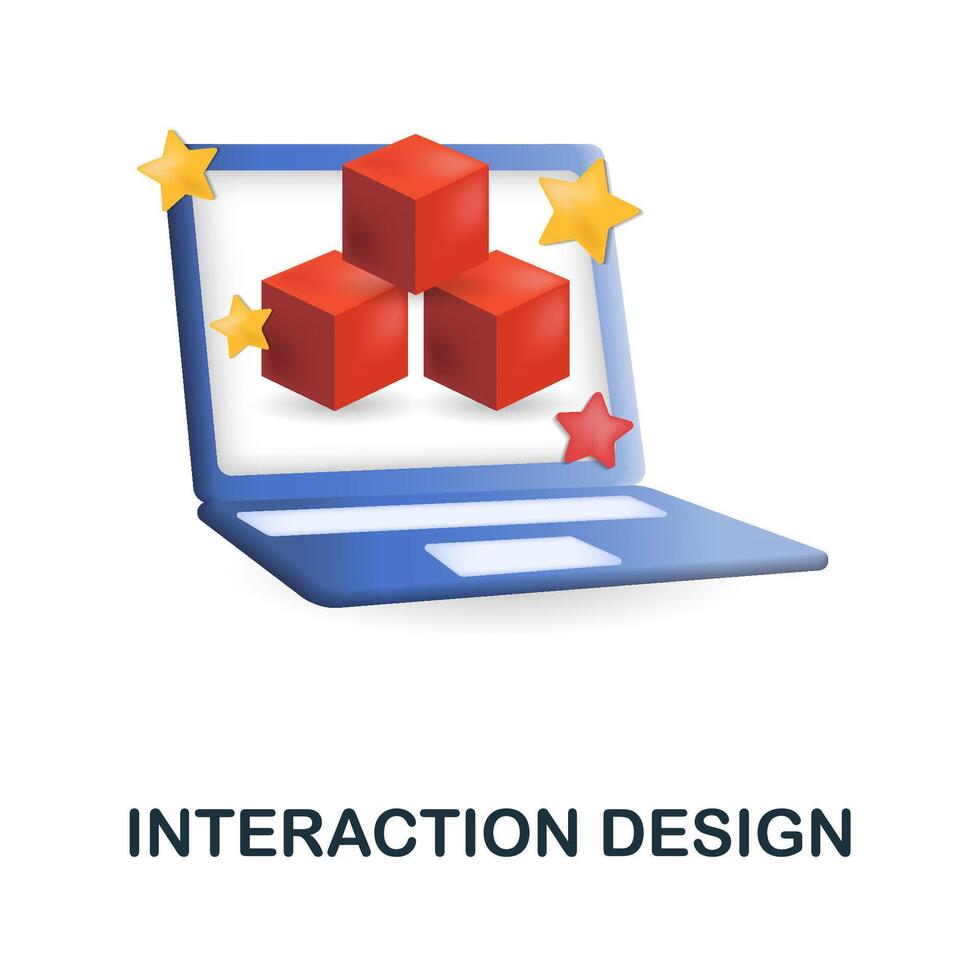 INTERACTION DESIGN