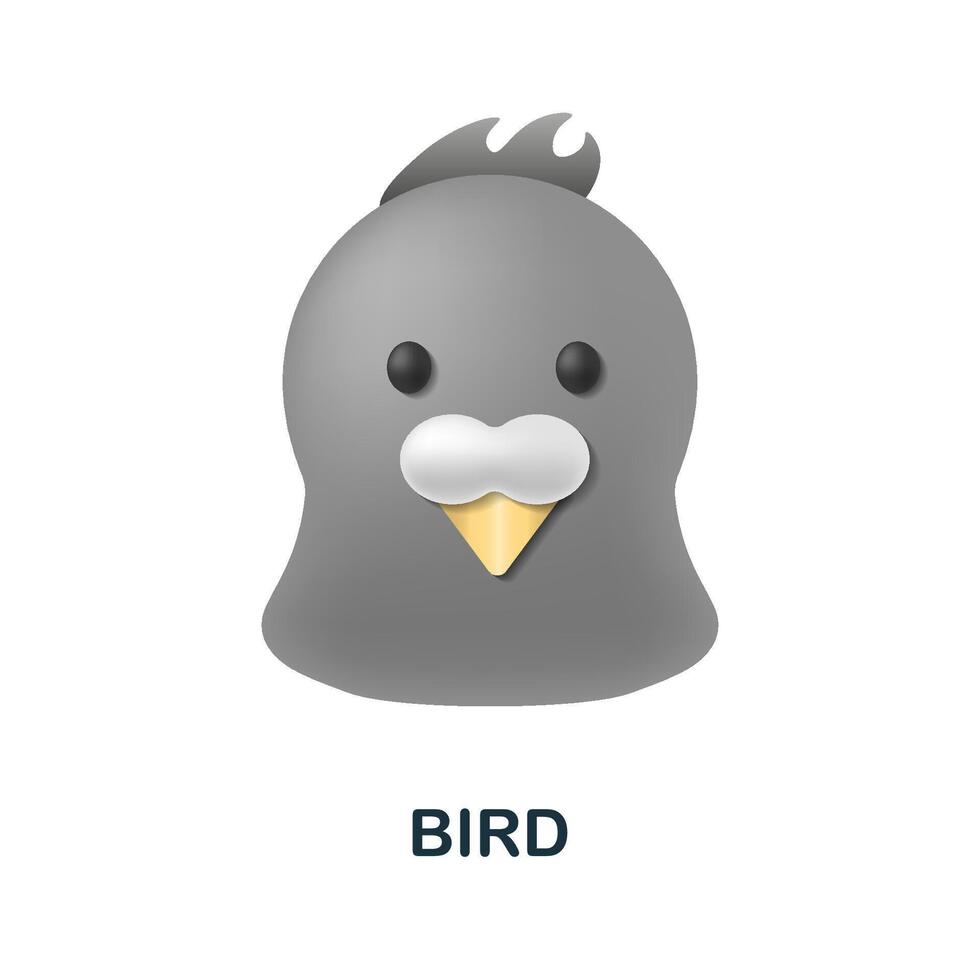 BIRD