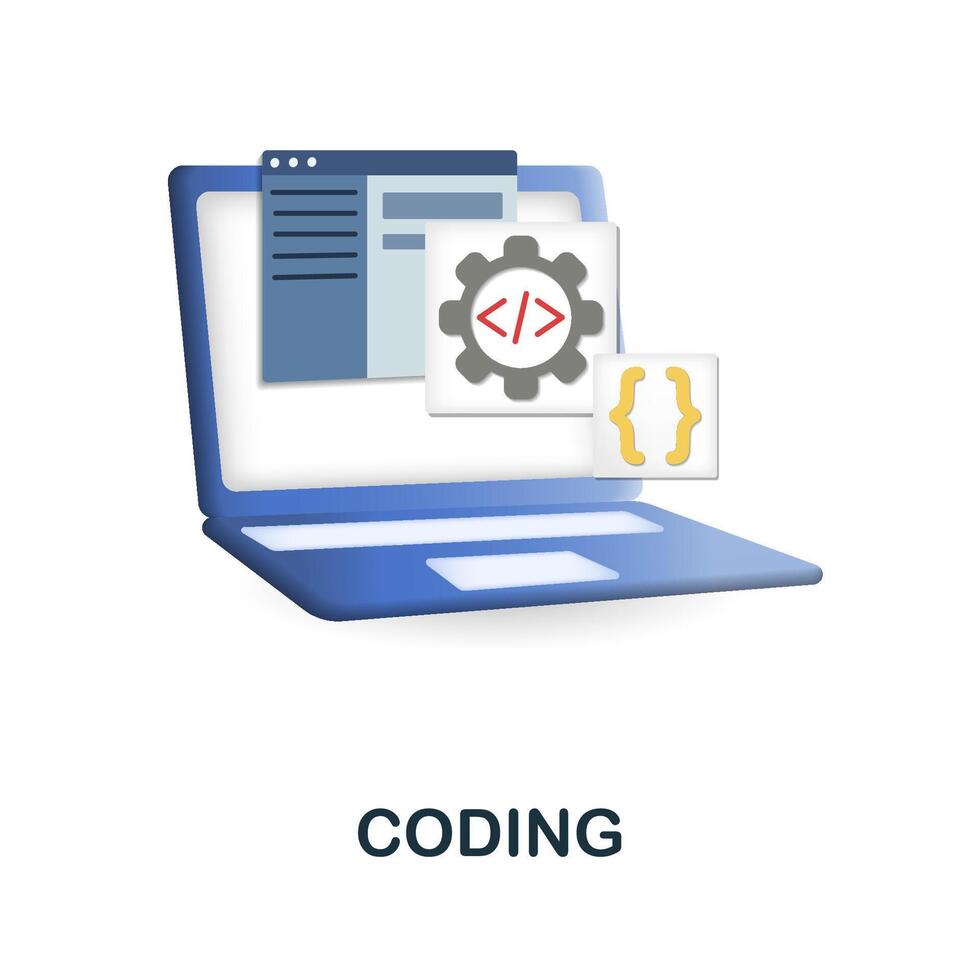 </>

{ }

CODING