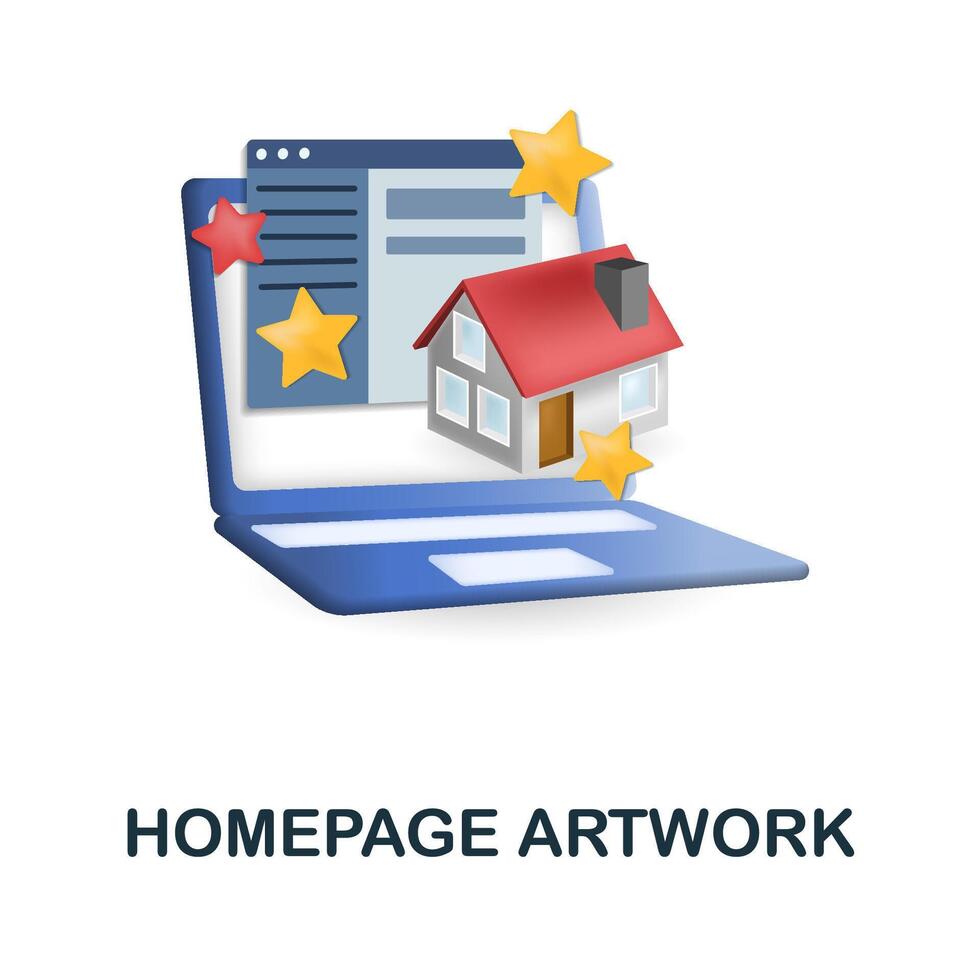 HOMEPAGE ARTWORK