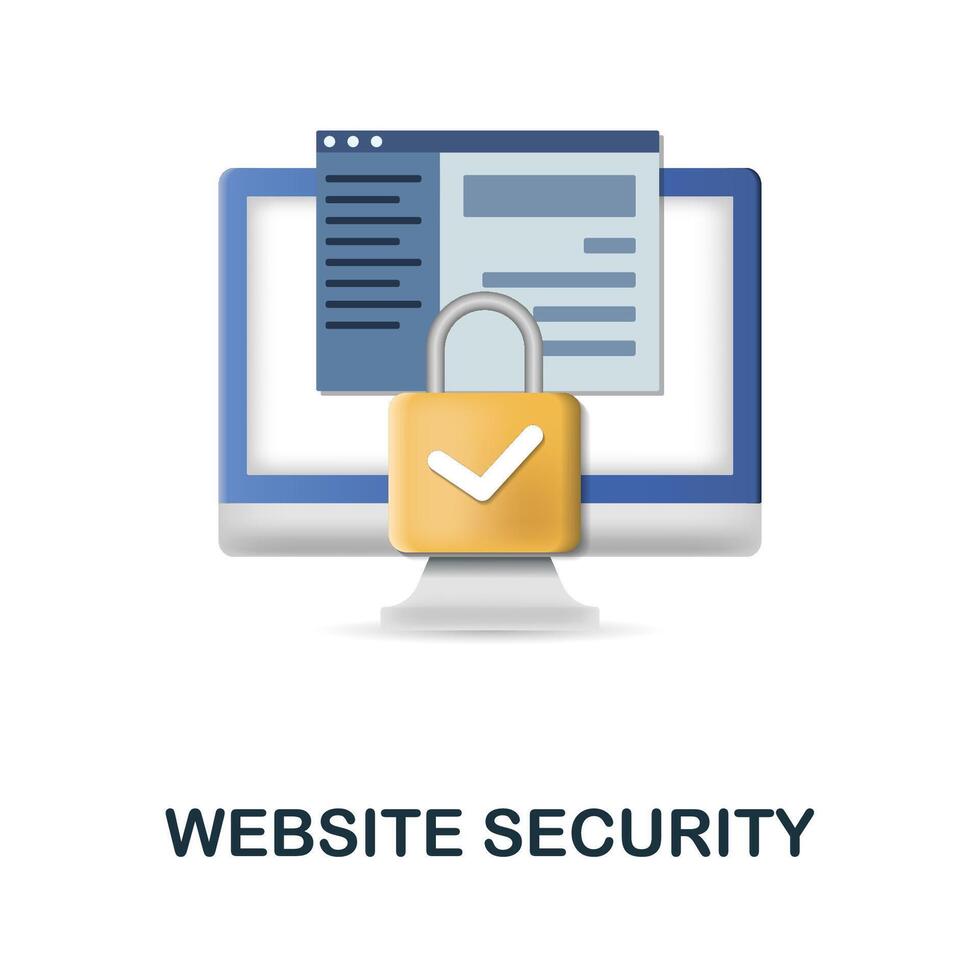 WEBSITE SECURITY