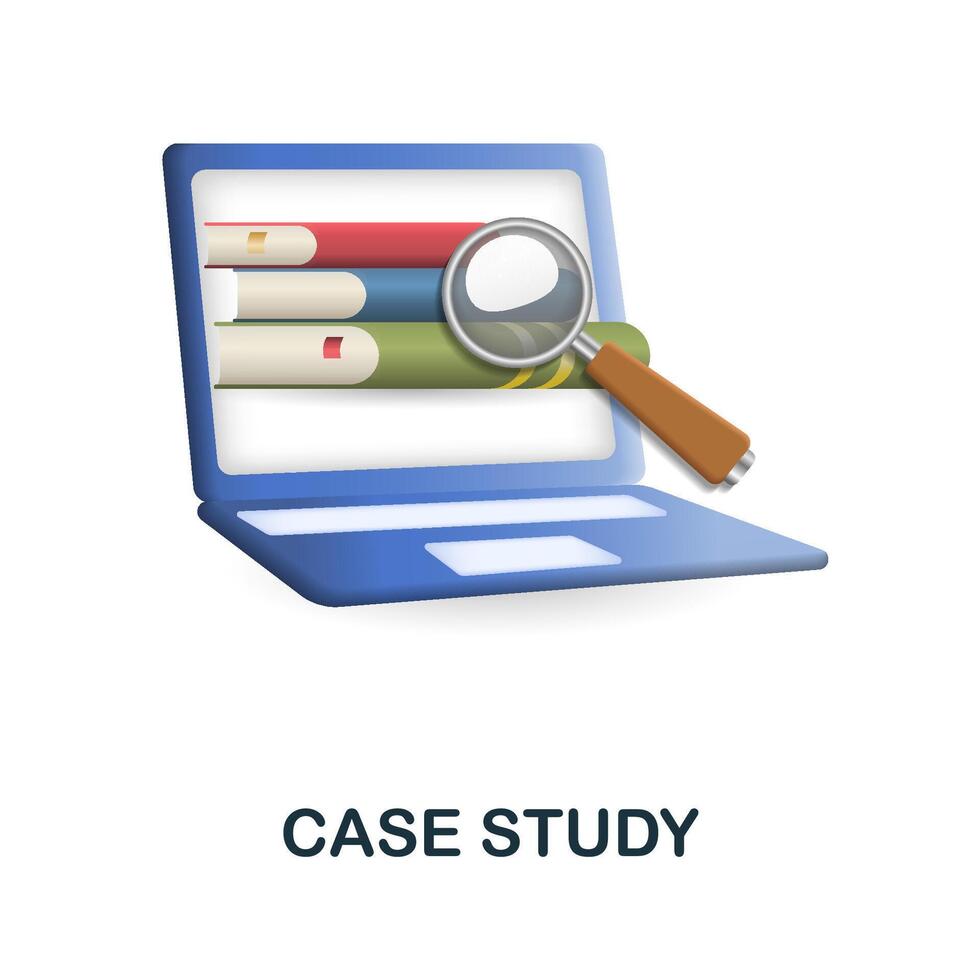 CASE STUDY