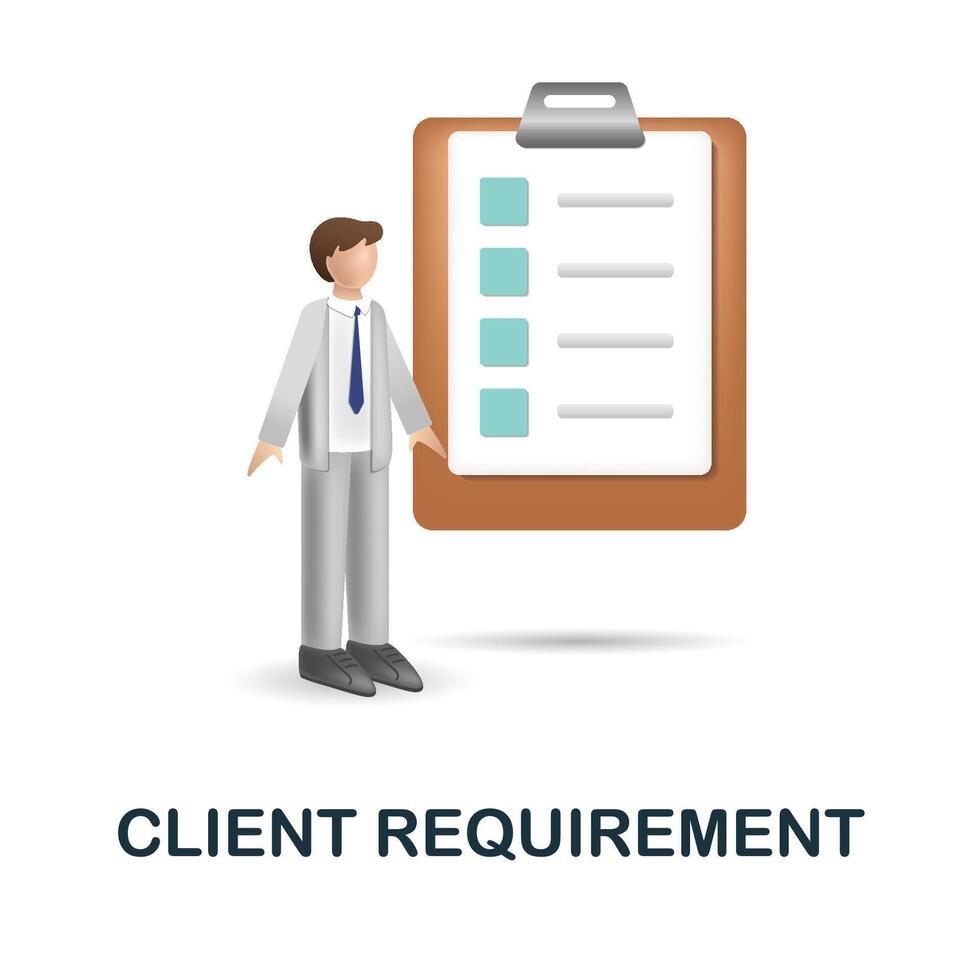 CLIENT REQUIREMENT