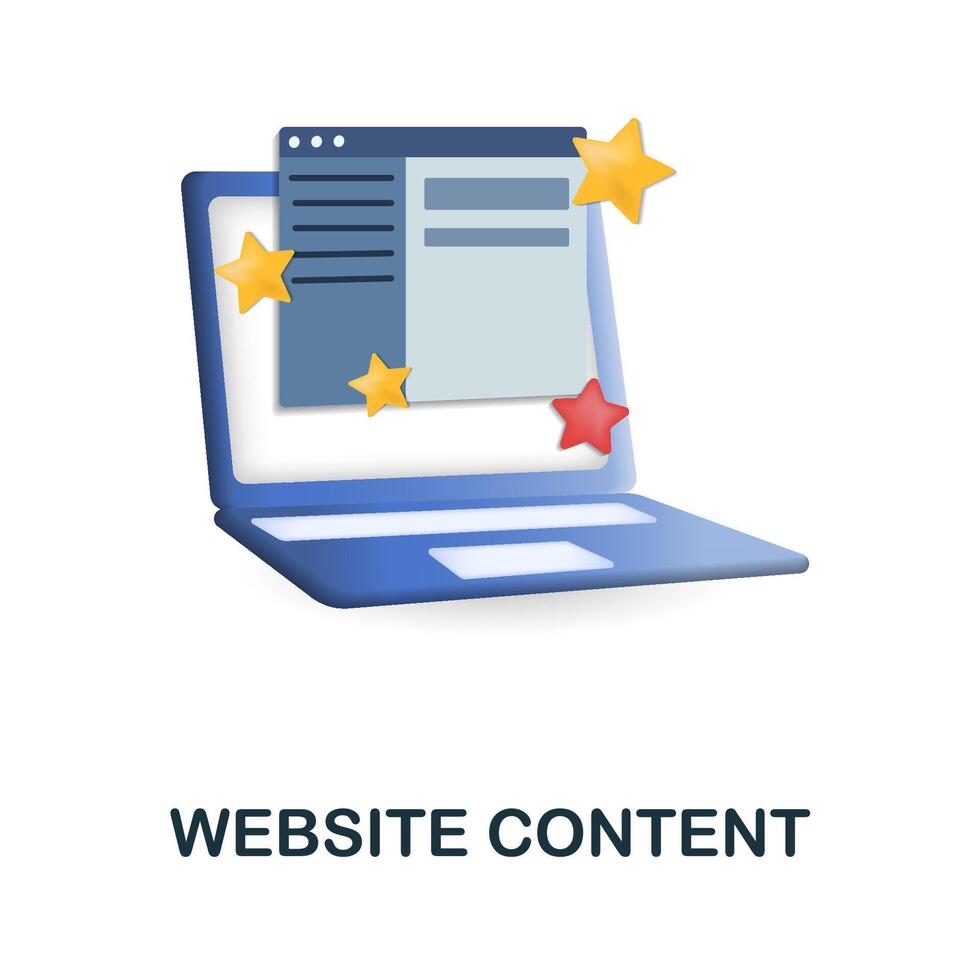 WEBSITE CONTENT