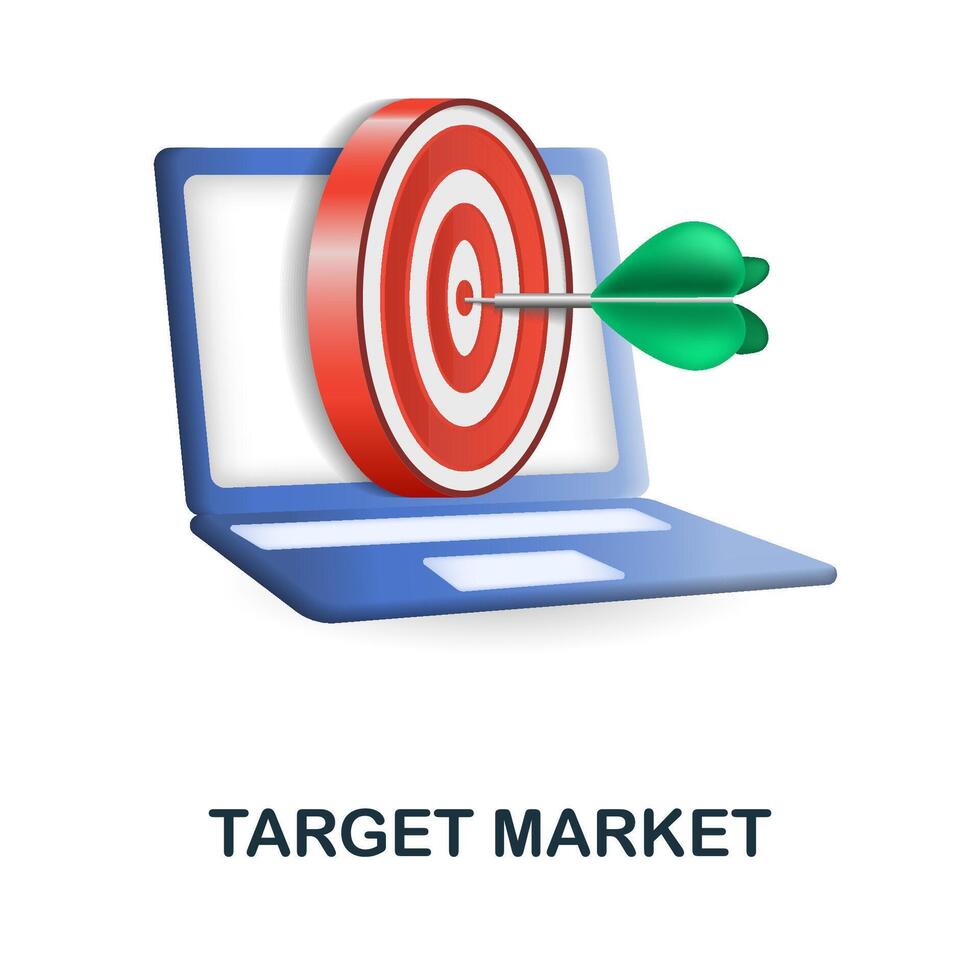 TARGET MARKET