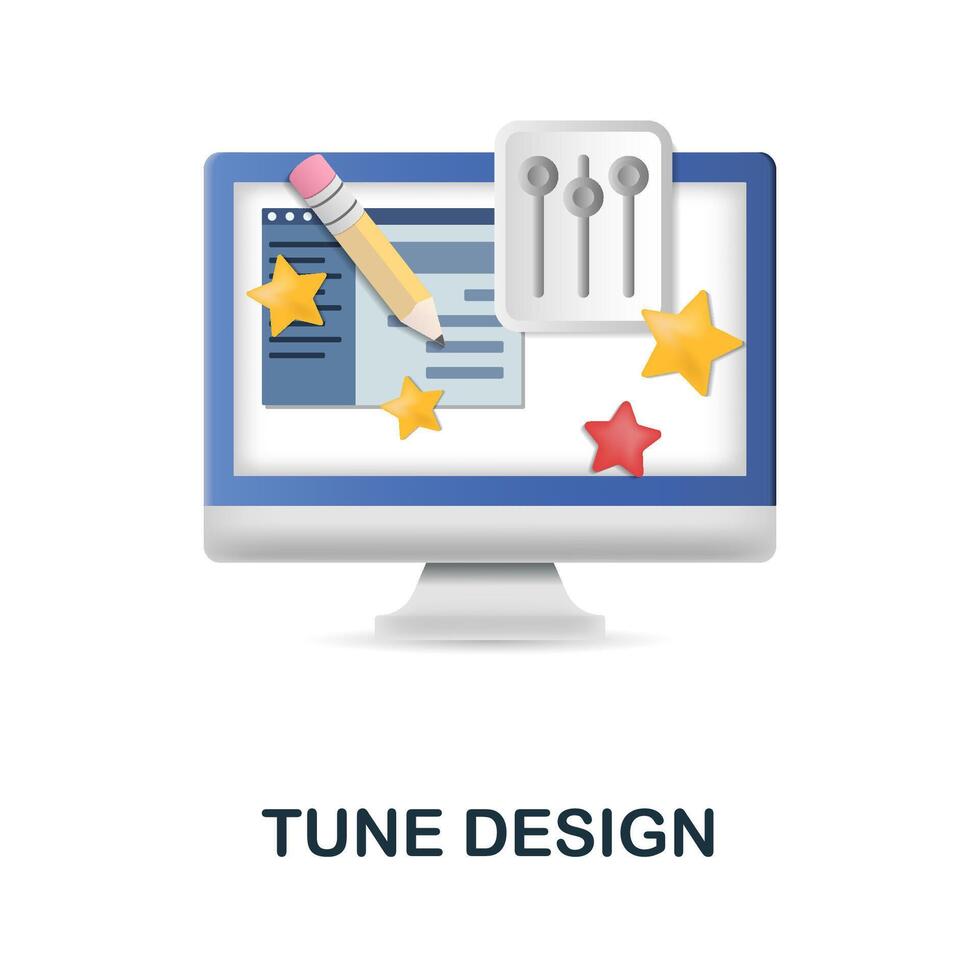 TUNE DESIGN