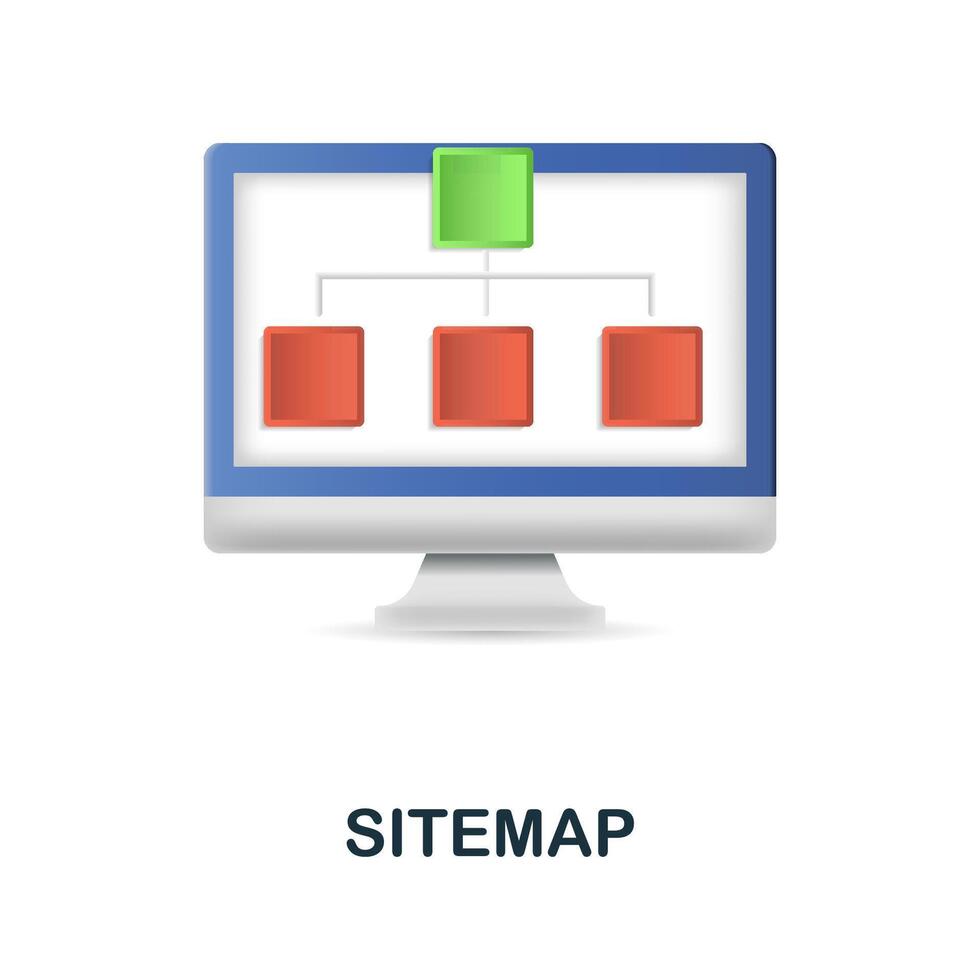 SITEMAP