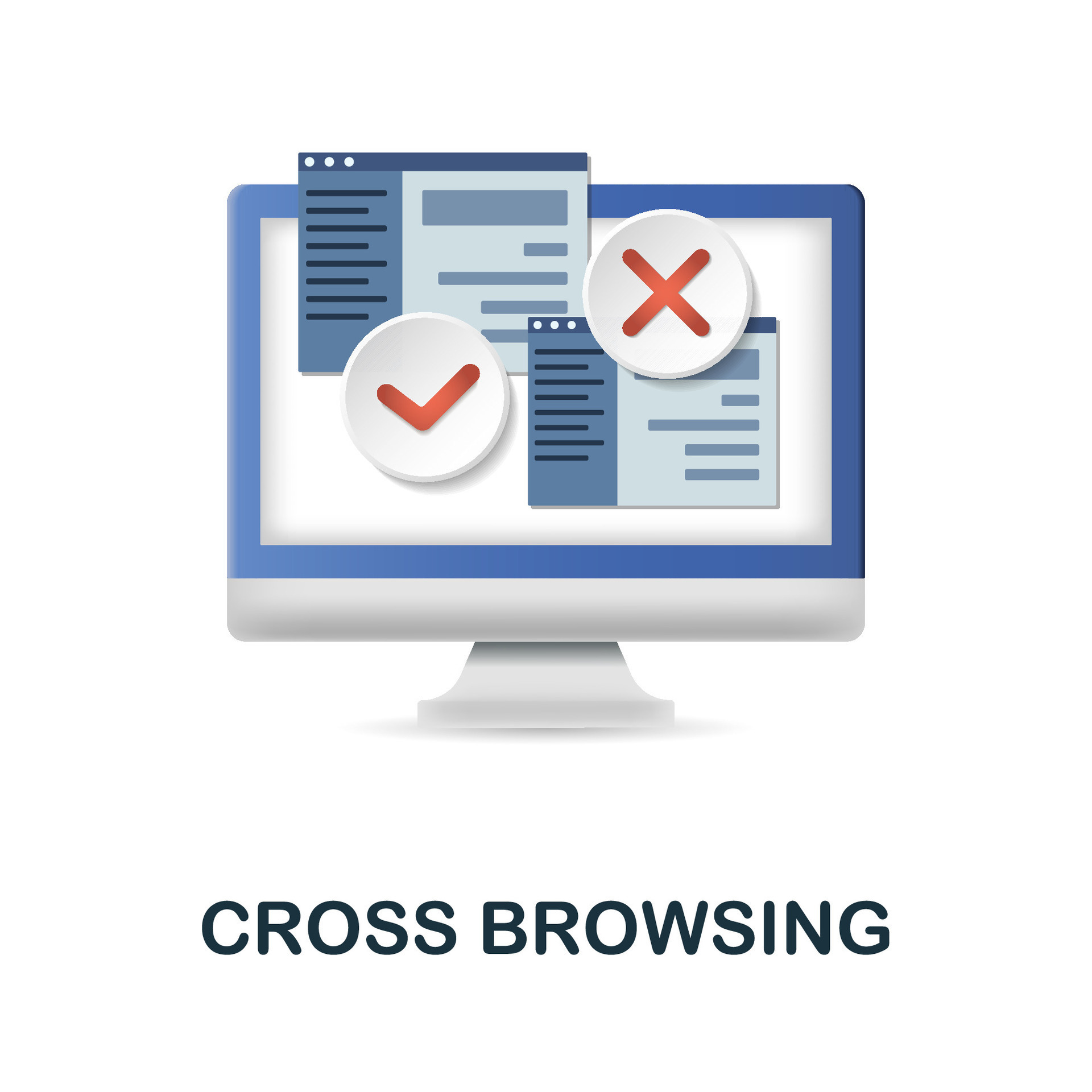 CROSS BROWSING