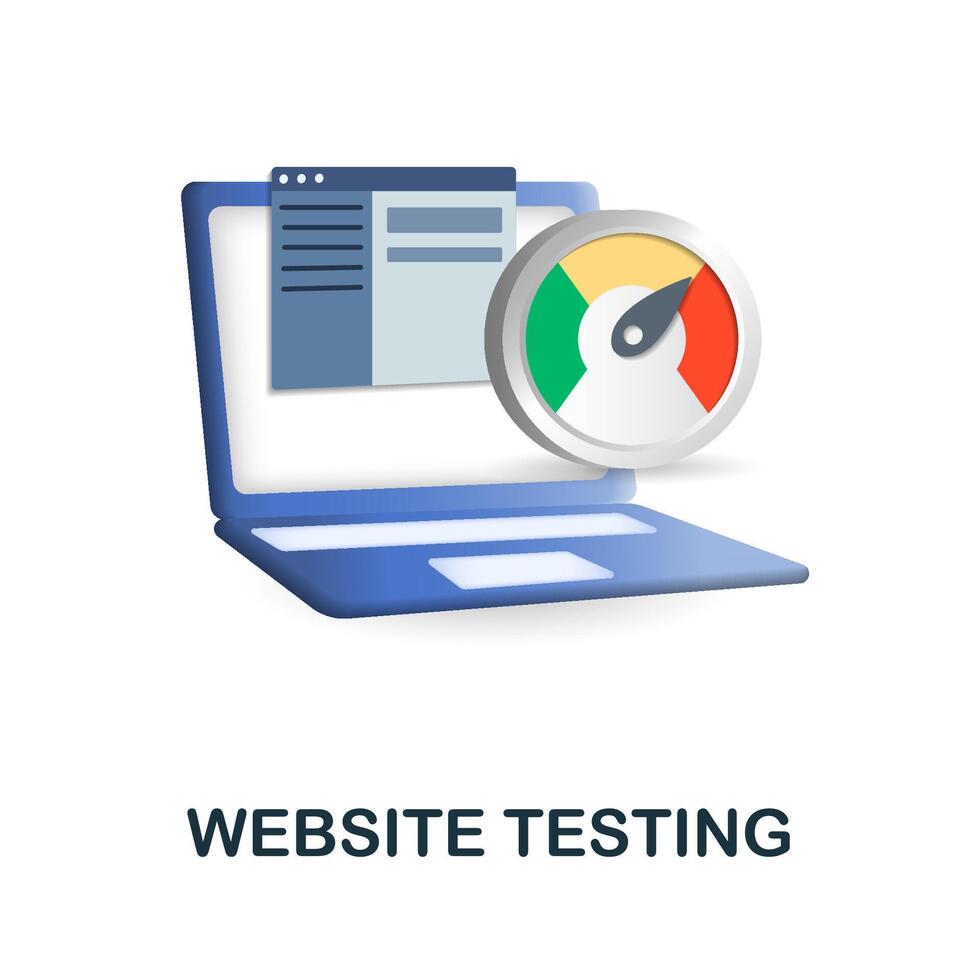 WEBSITE TESTING