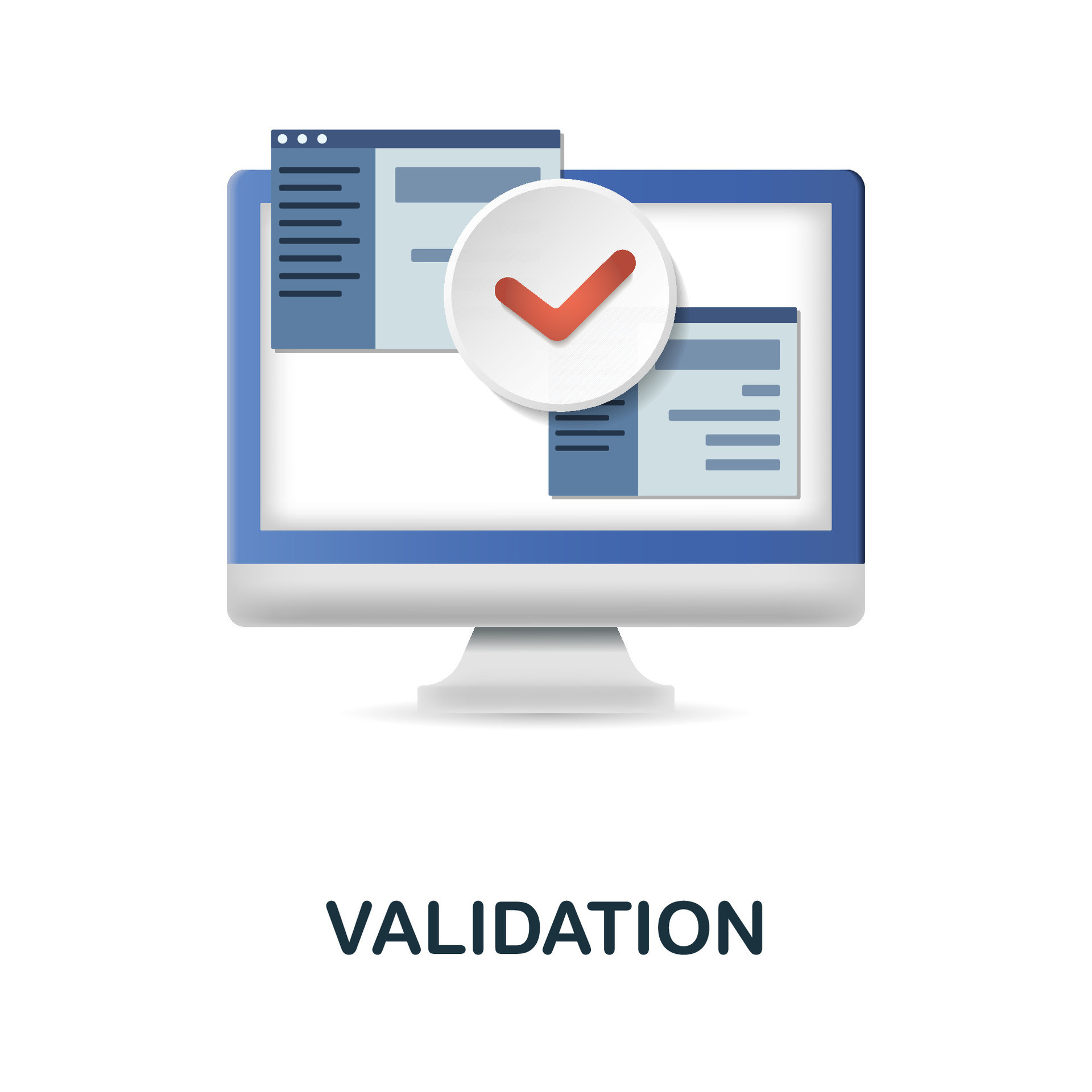 VALIDATION