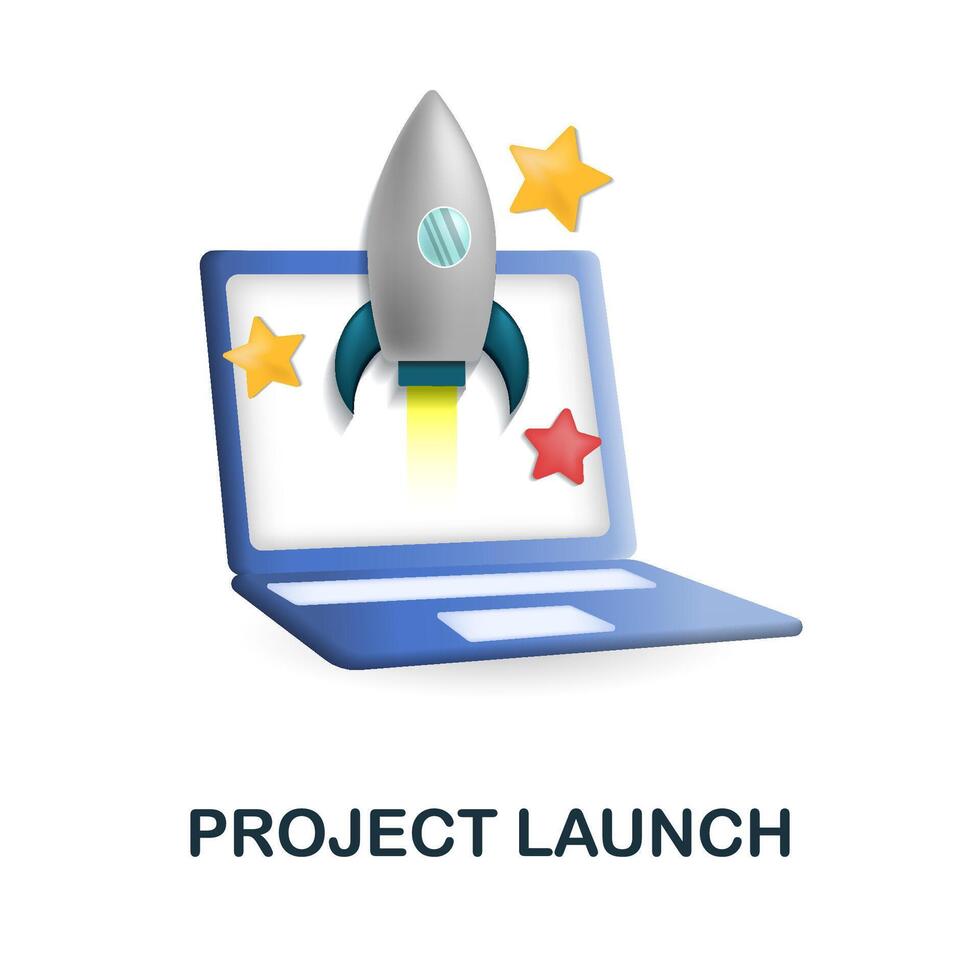 PROJECT LAUNCH