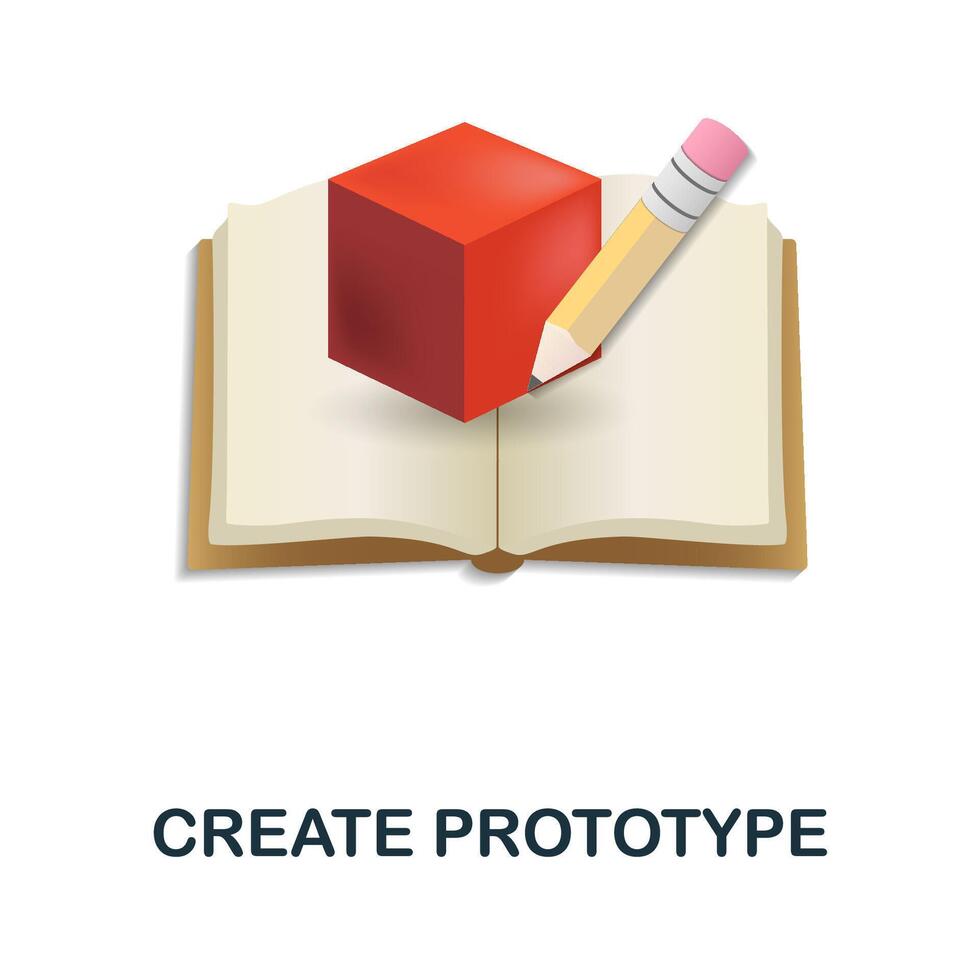 CREATE PROTOTYPE