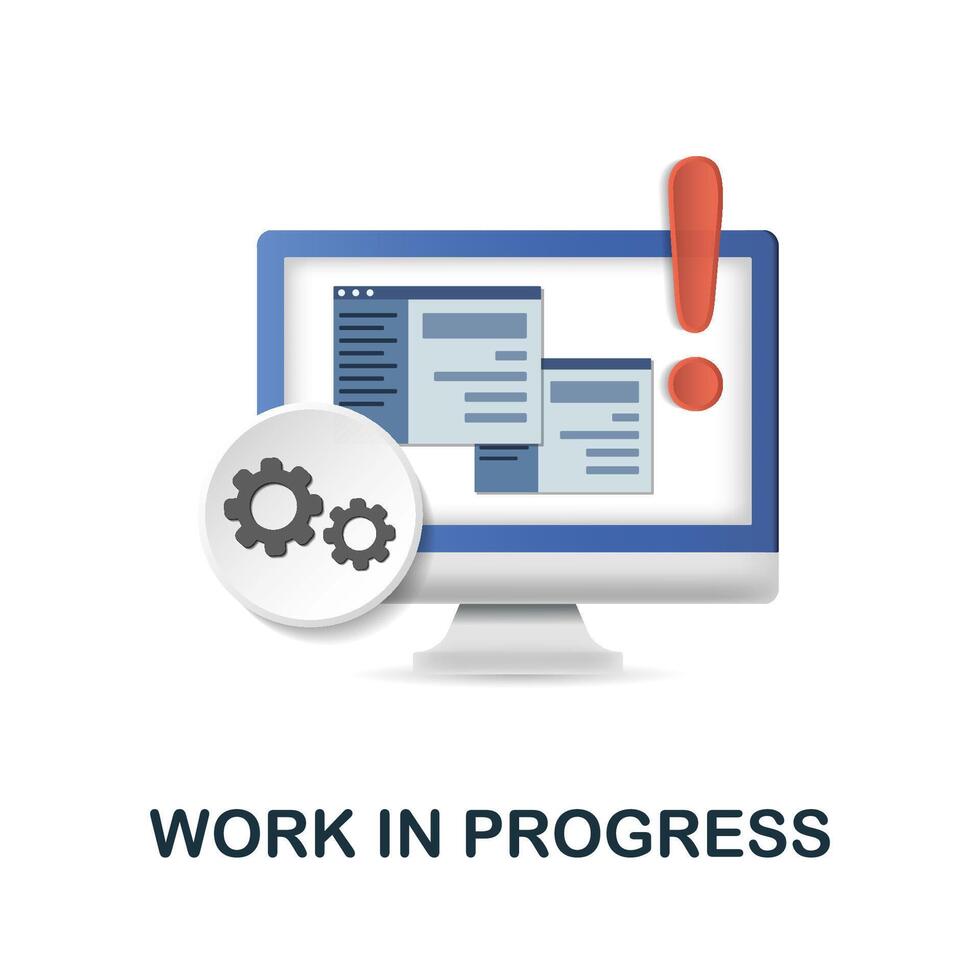 WORK IN PROGRESS