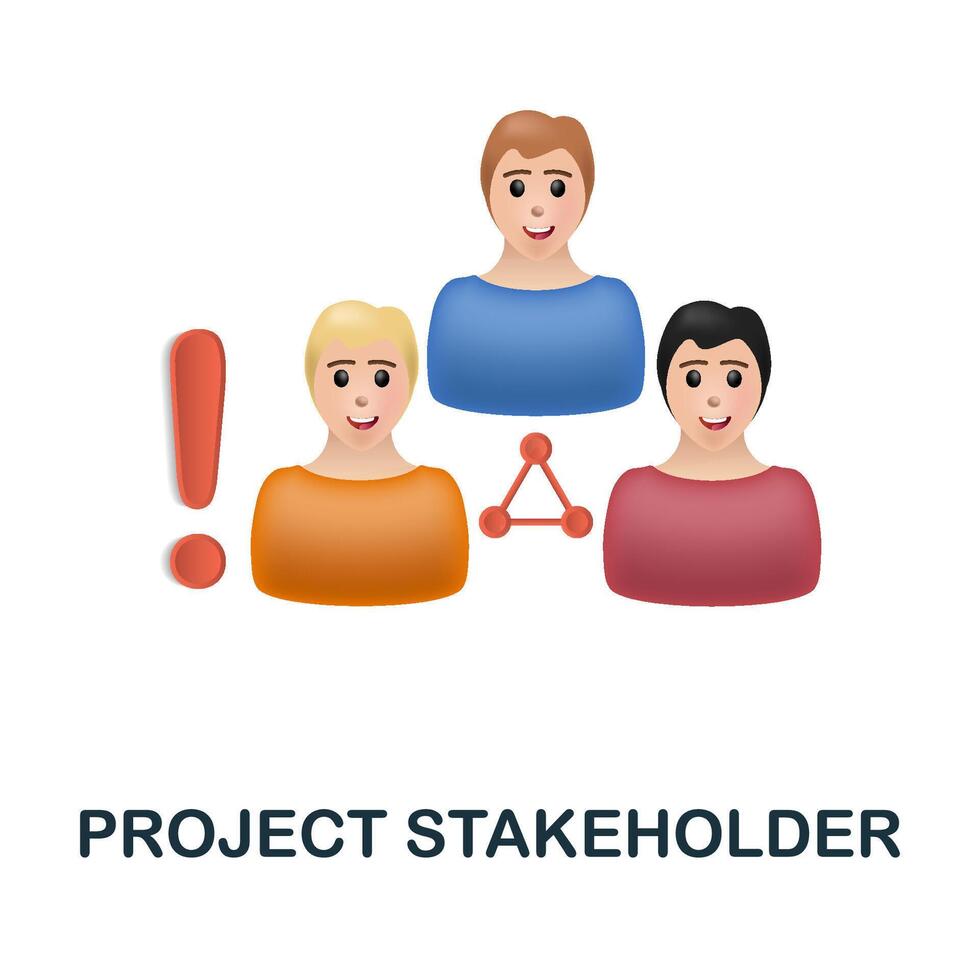 PROJECT STAKEHOLDER