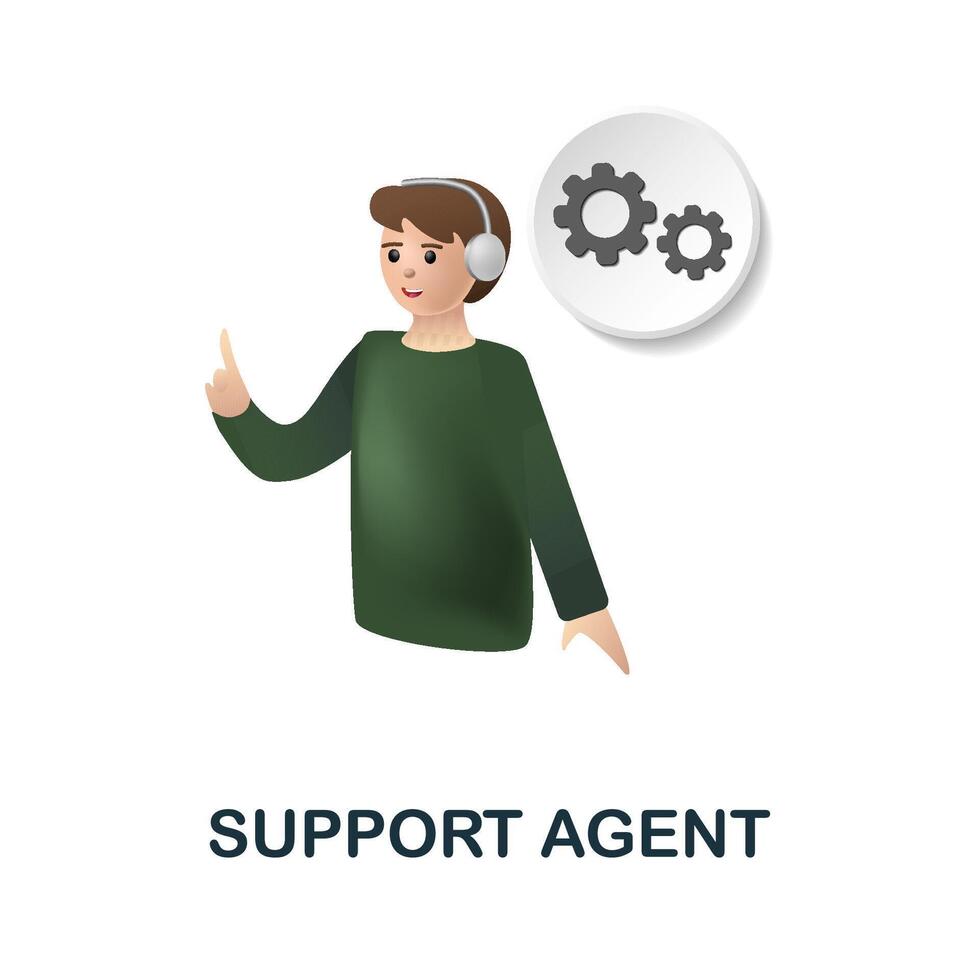 SUPPORT AGENT