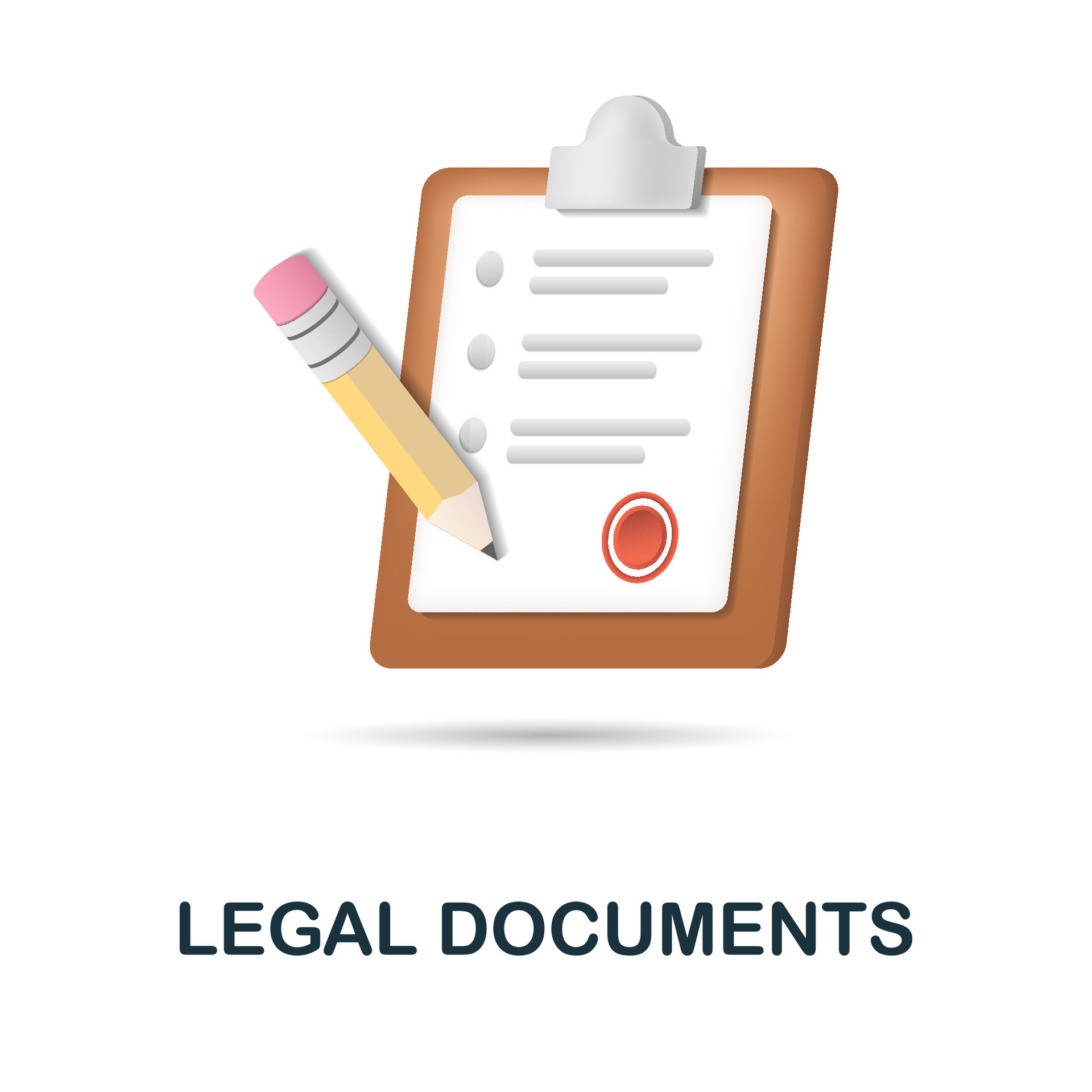 LEGAL DOCUMENTS