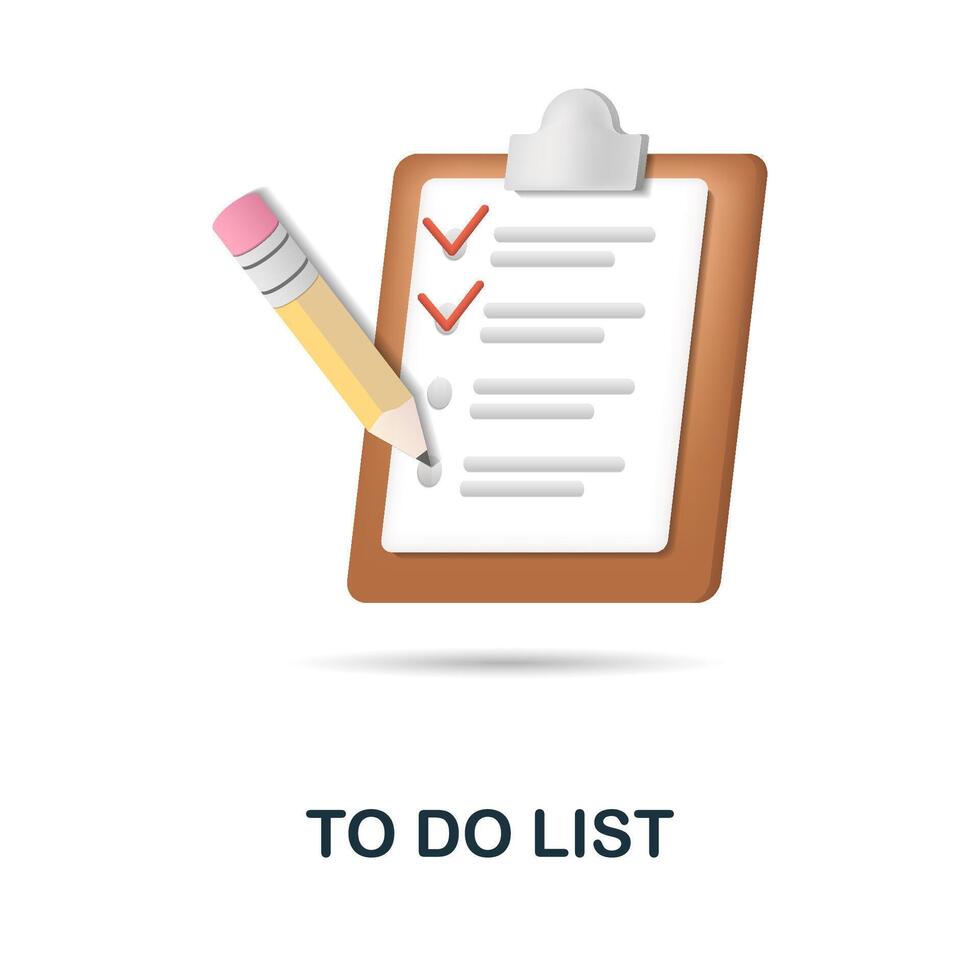 TO DO LIST