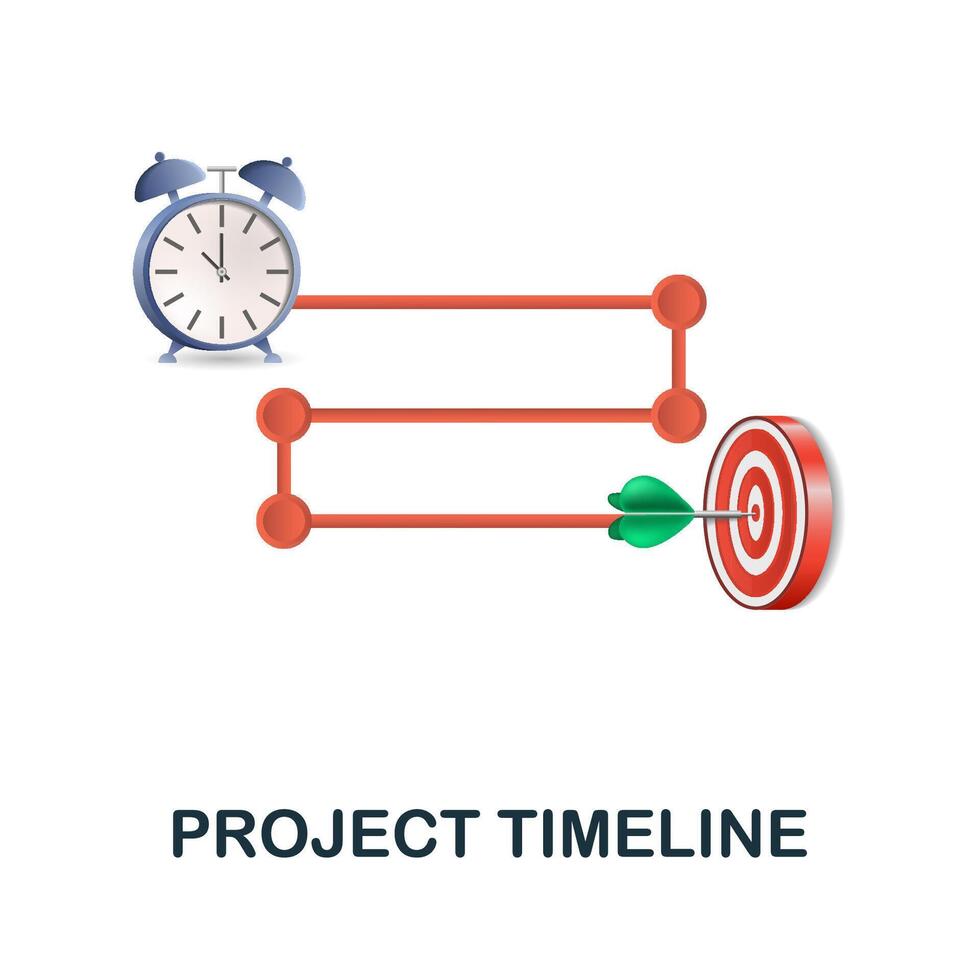 PROJECT TIMELINE