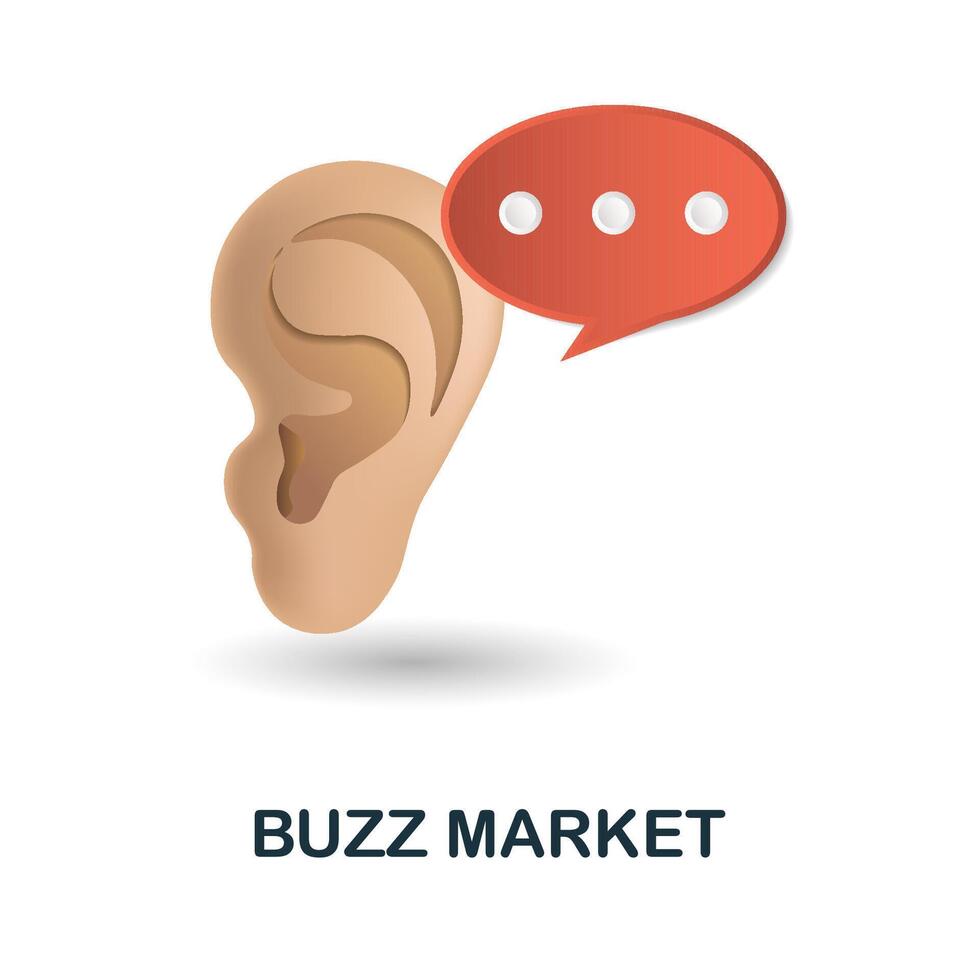 BUZZ MARKET