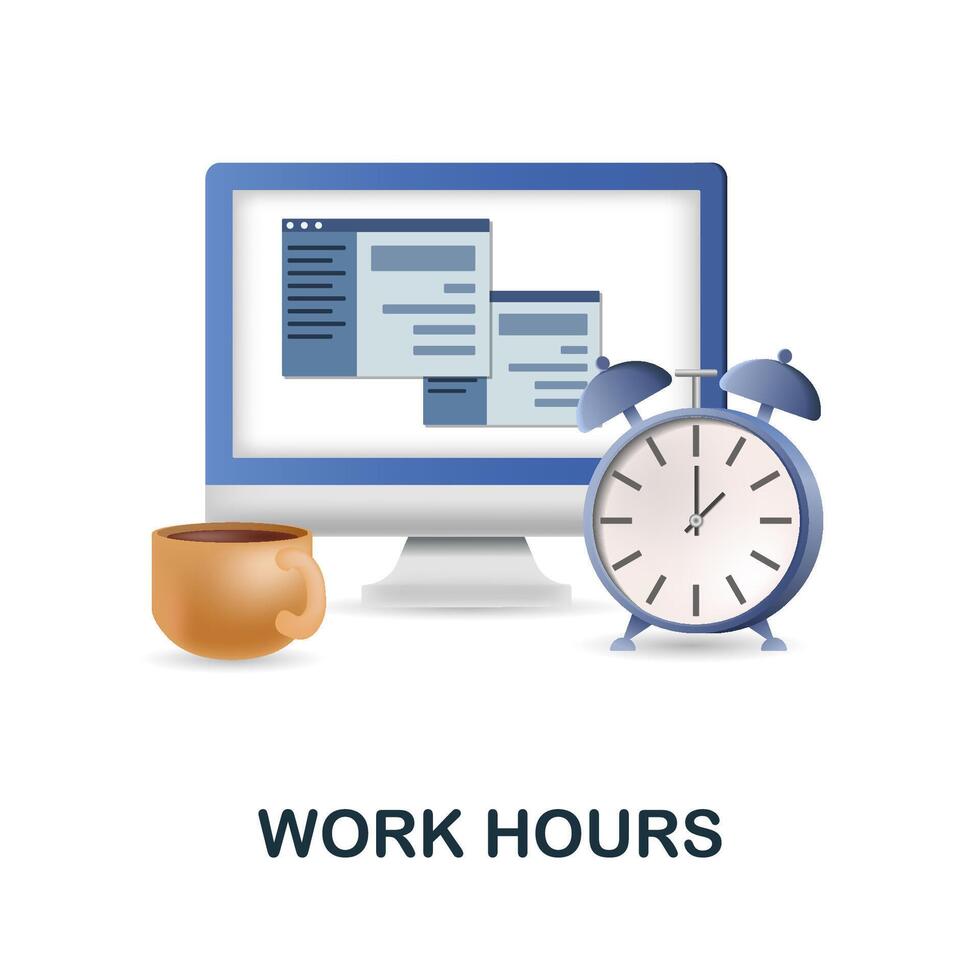 WORK HOURS