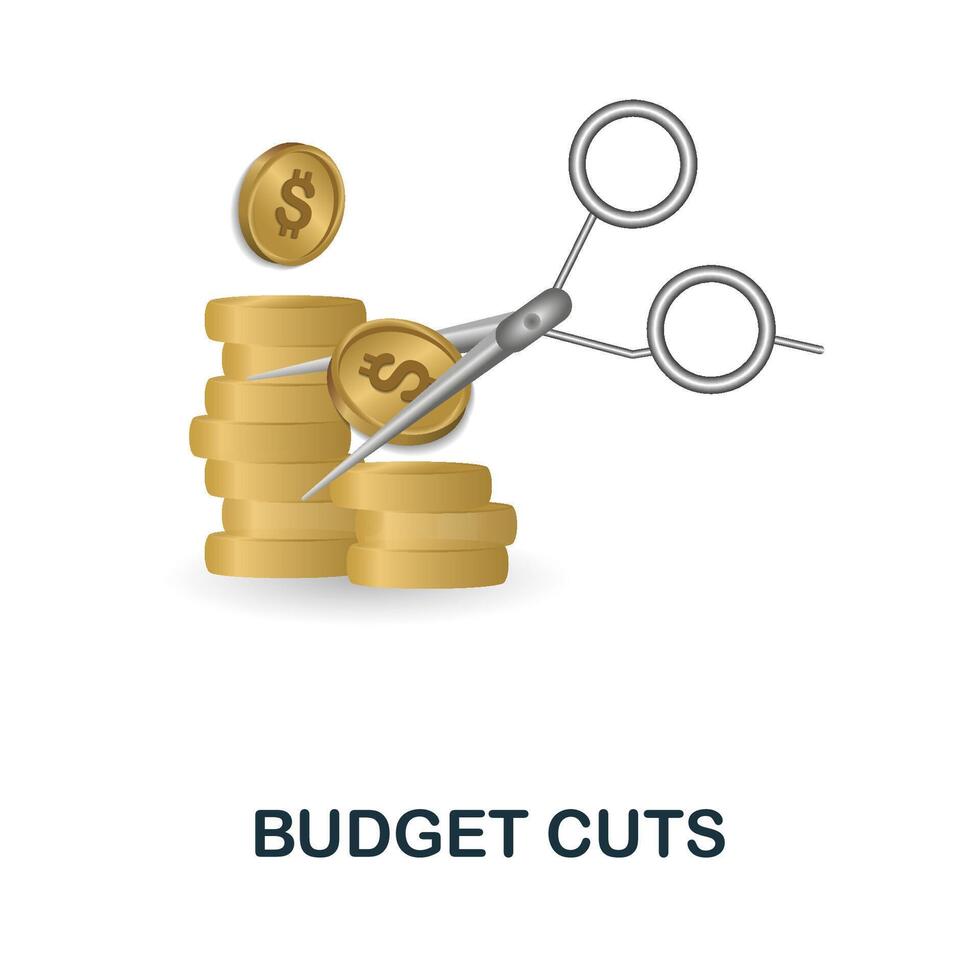 $
$
BUDGET CUTS