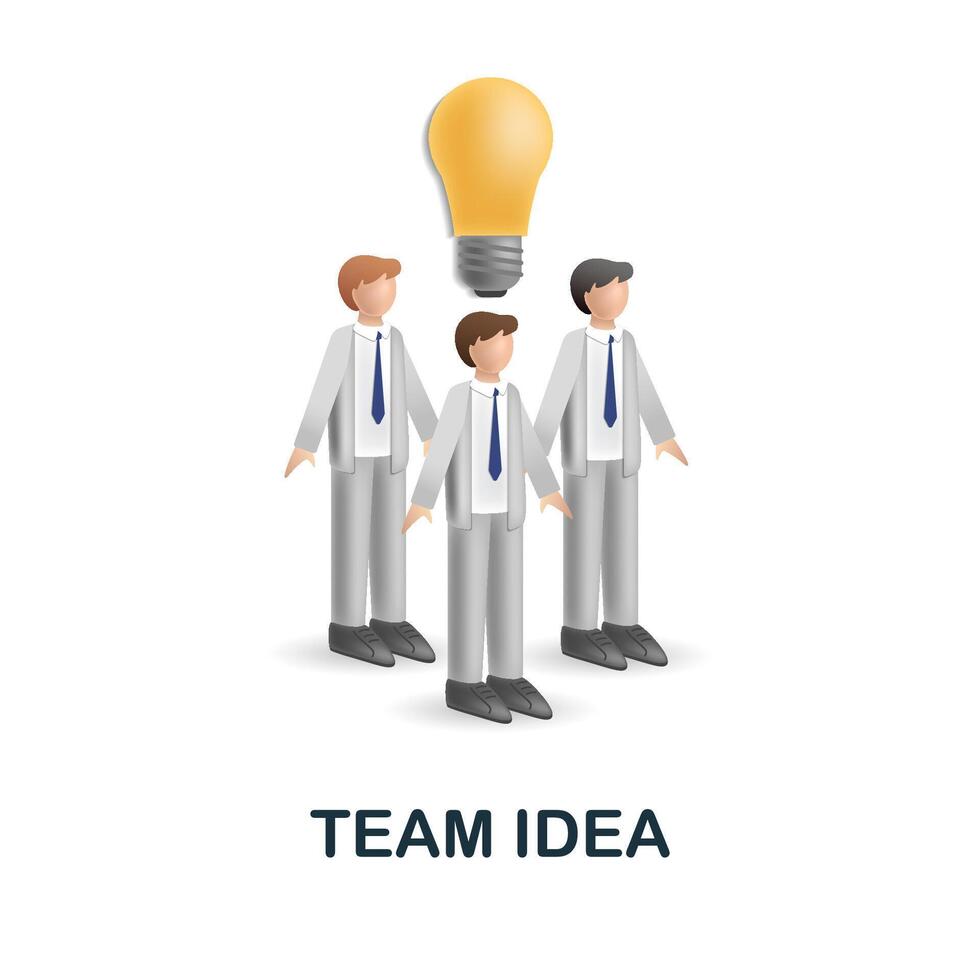 TEAM IDEA