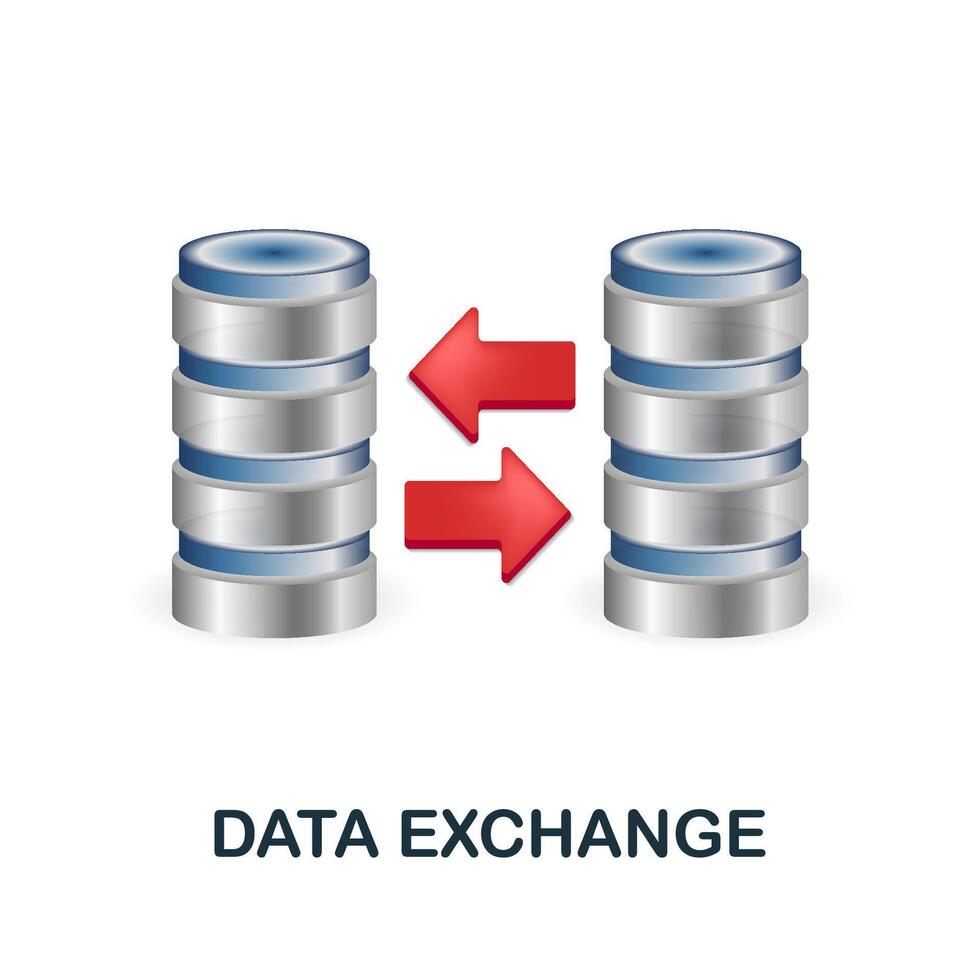 DATA EXCHANGE