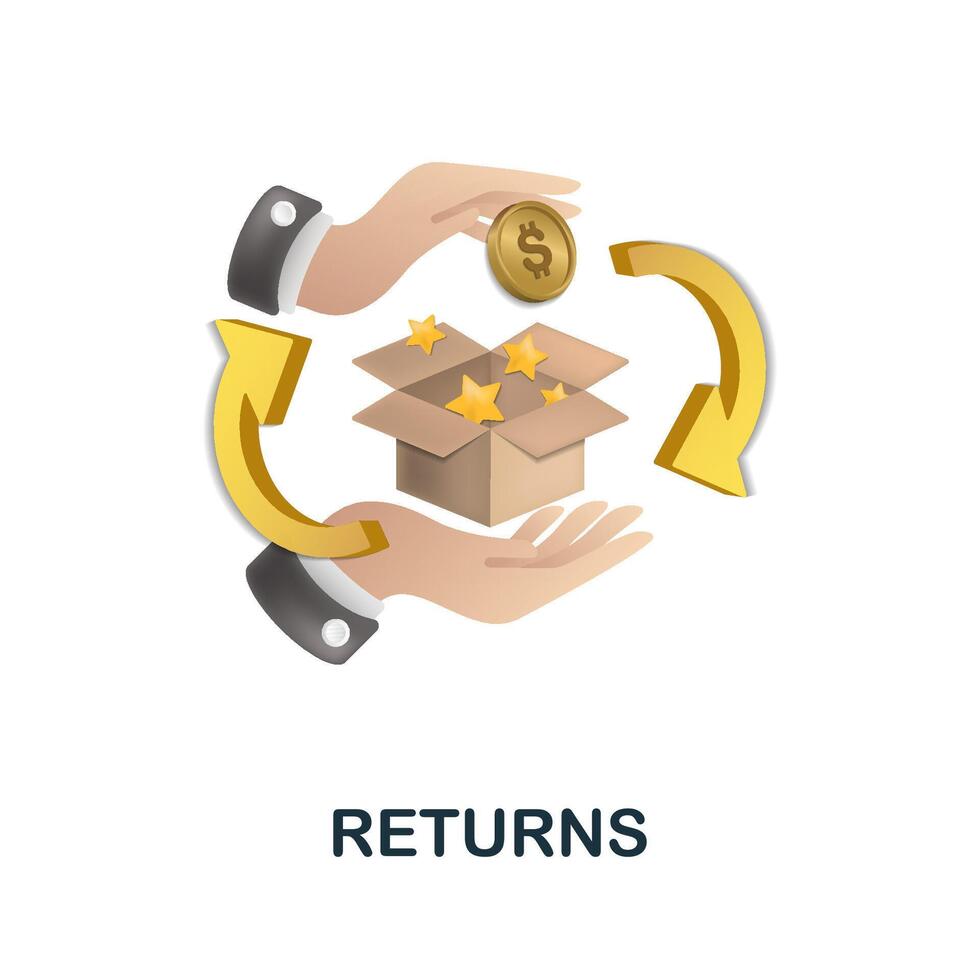 $

RETURNS