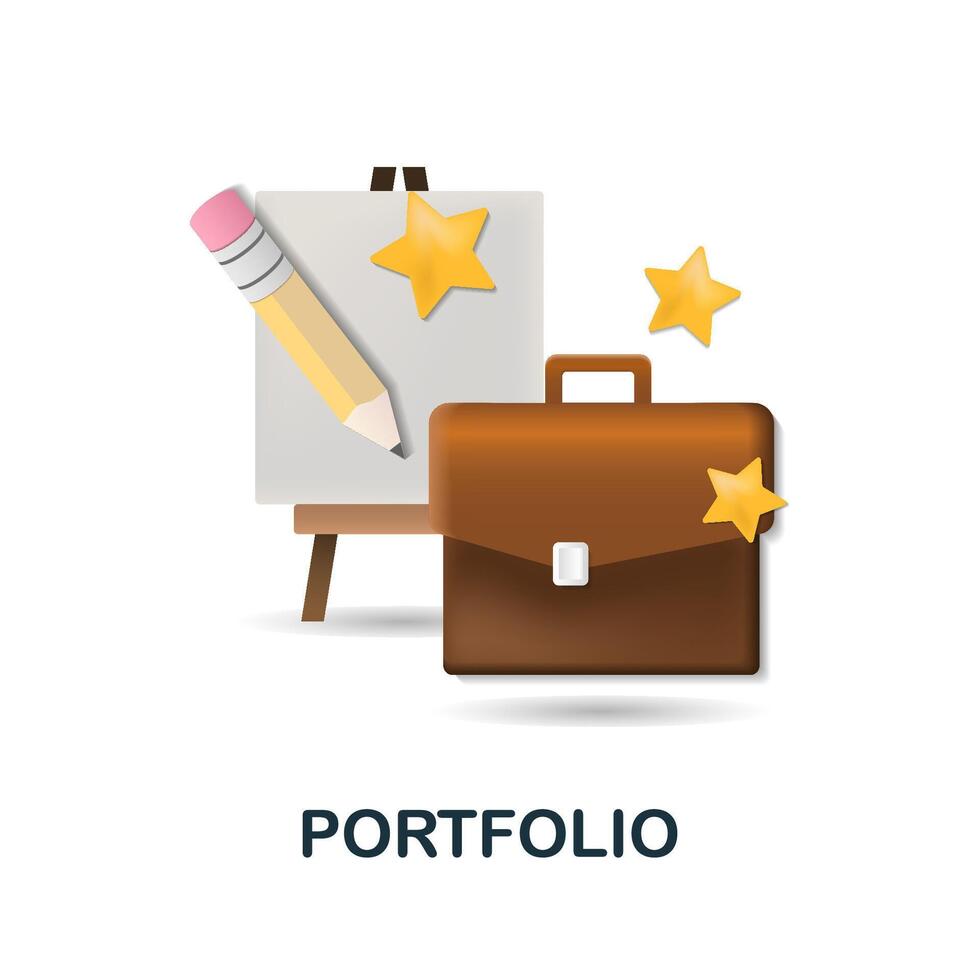 PORTFOLIO