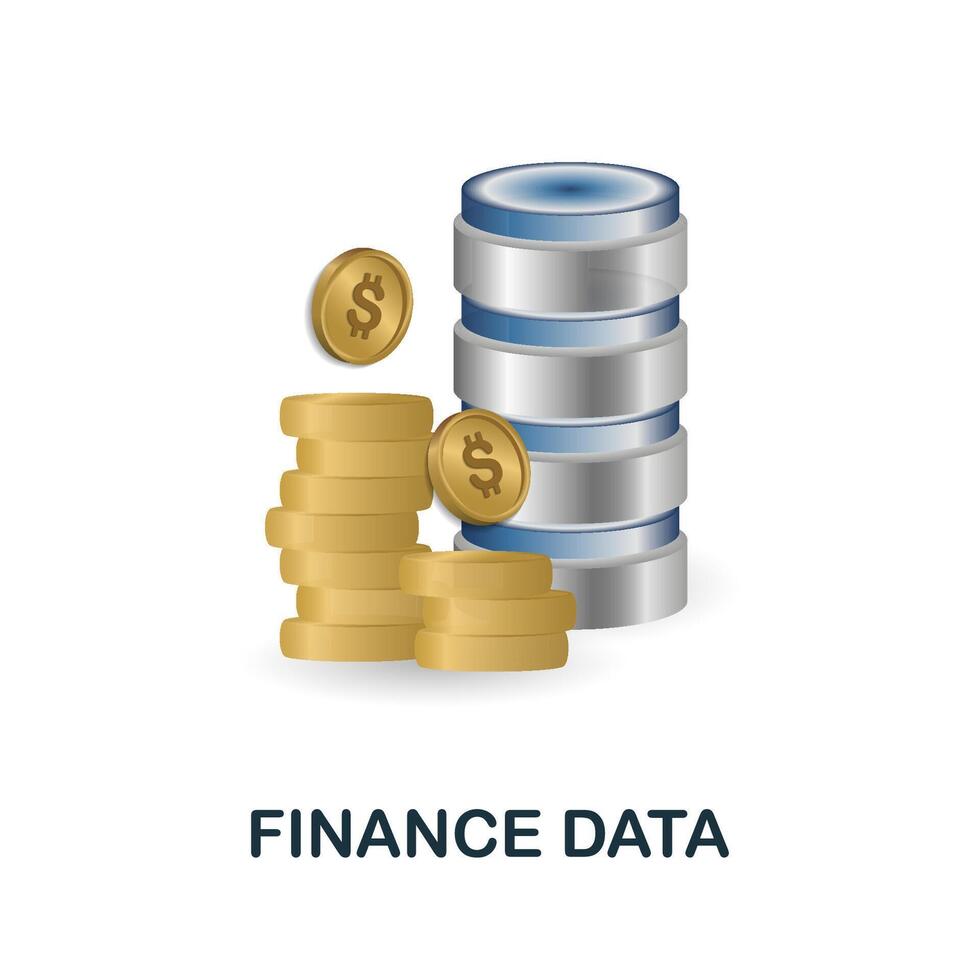 $
$
FINANCE DATA