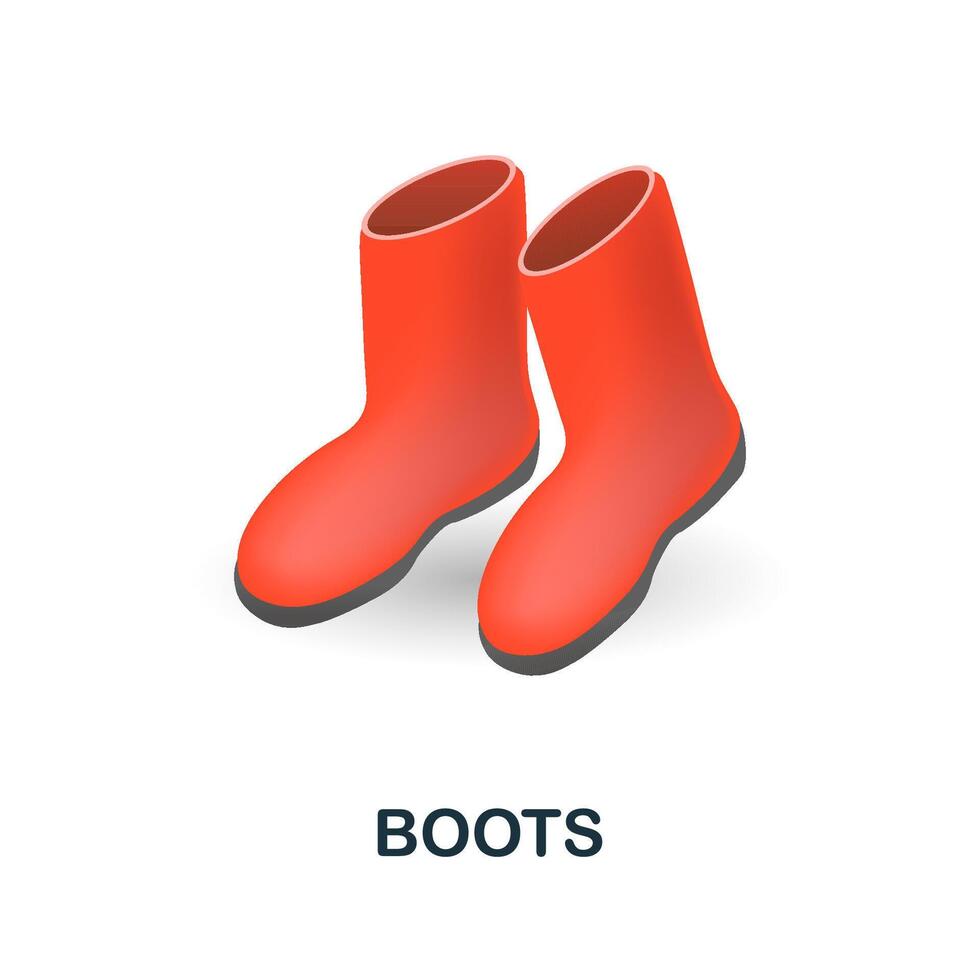 BOOTS