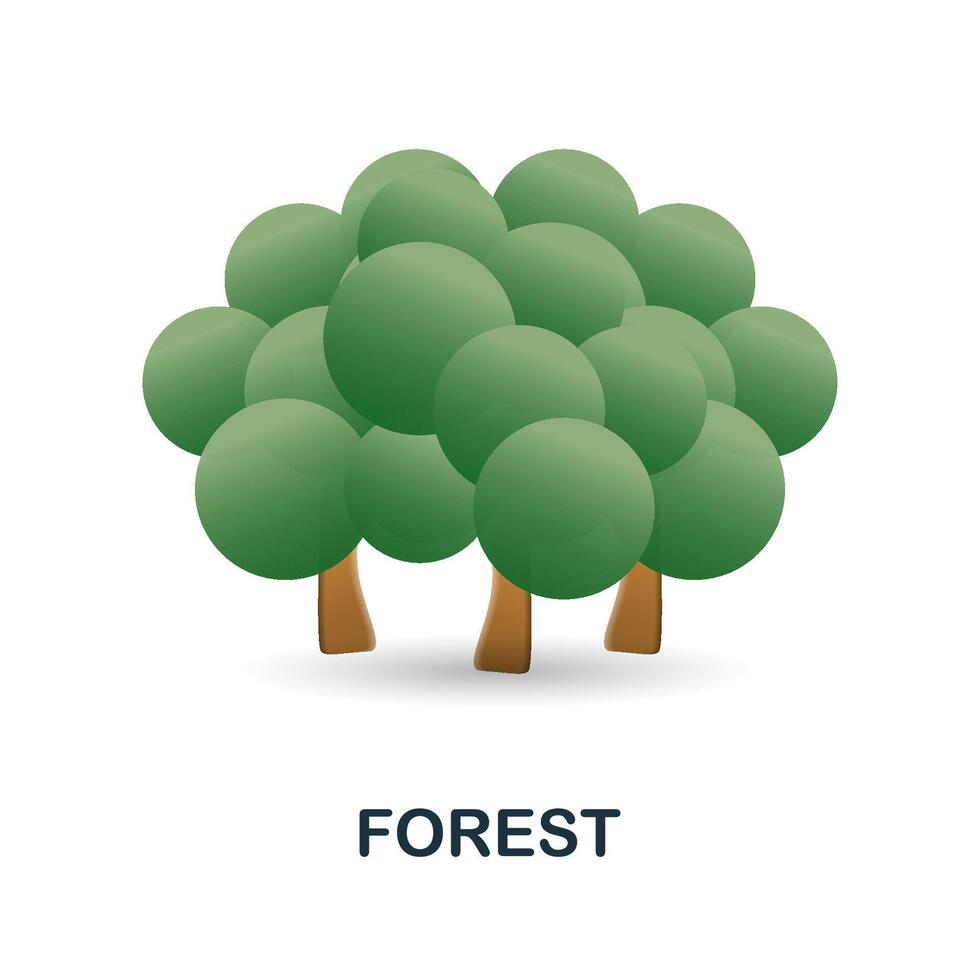 FOREST