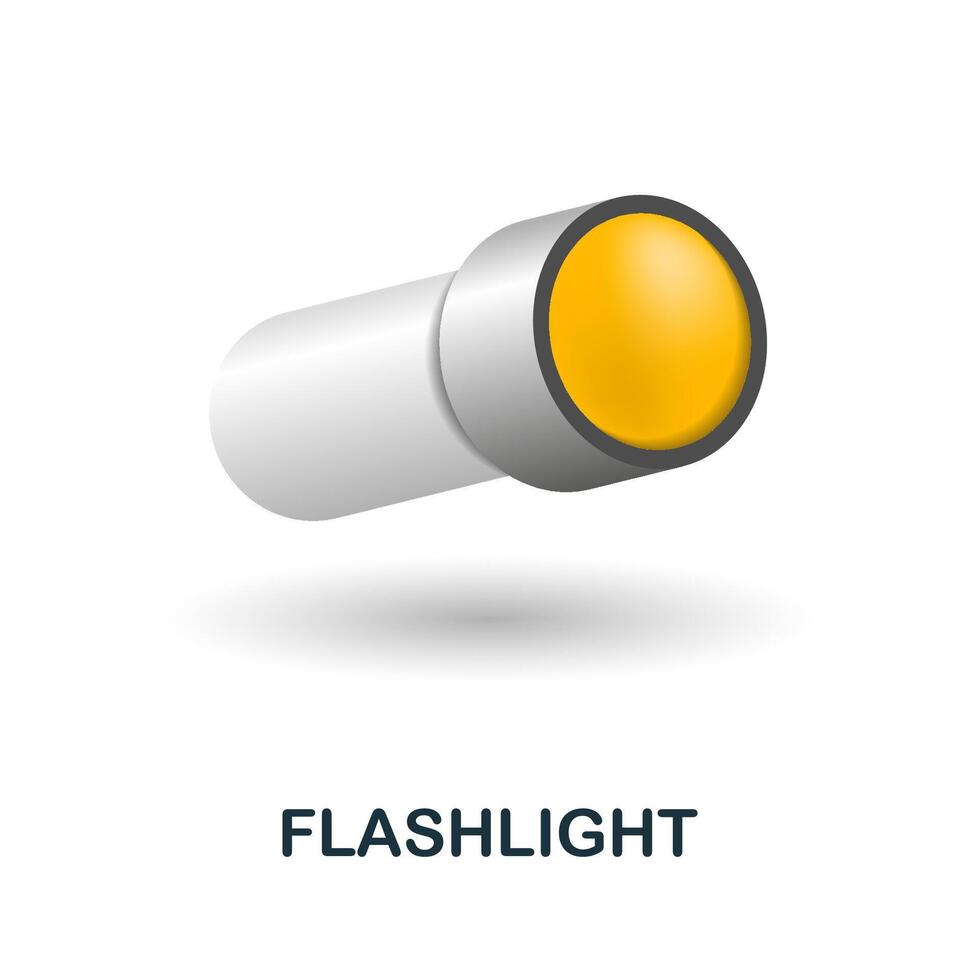 FLASHLIGHT