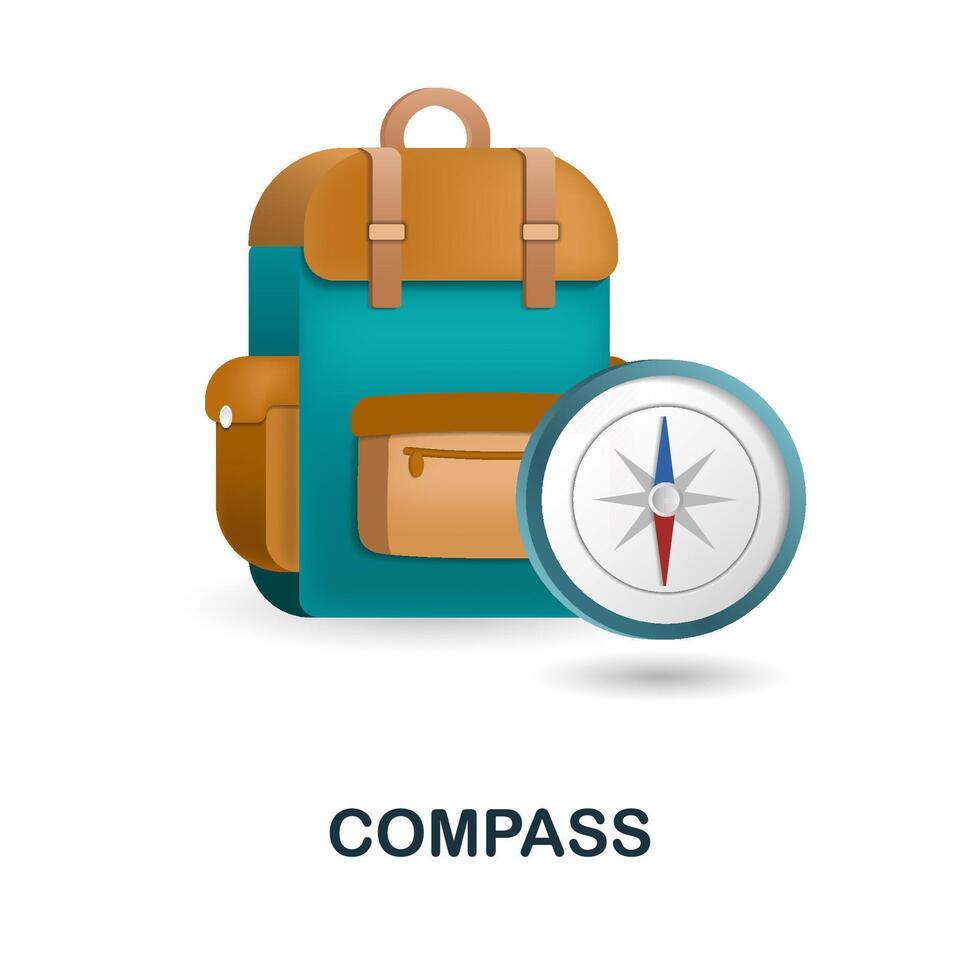 COMPASS