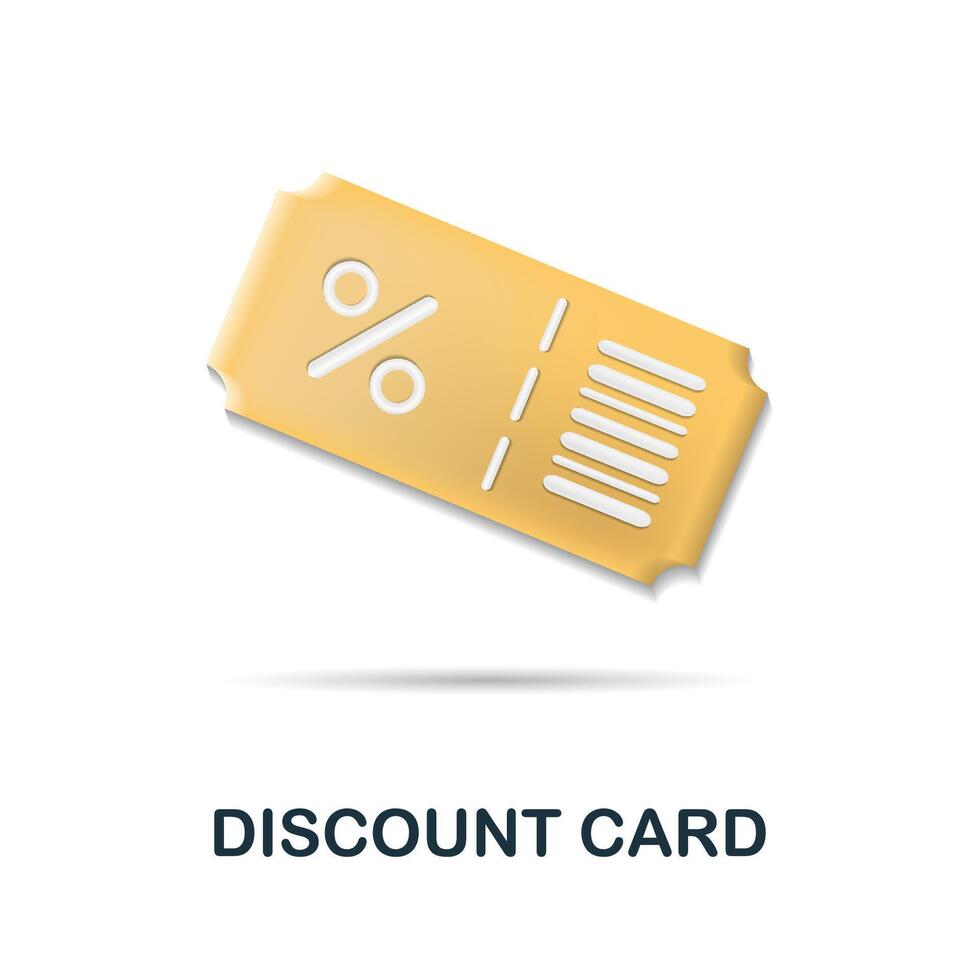 %

DISCOUNT CARD