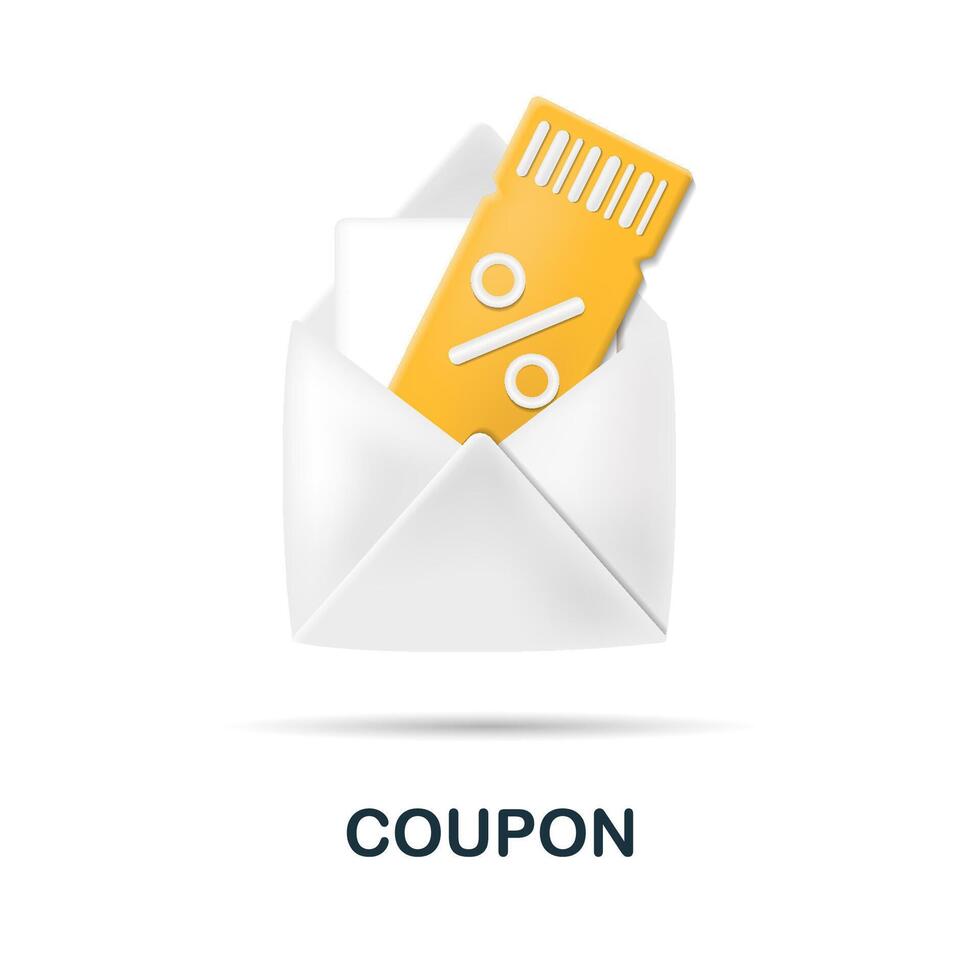 %

COUPON