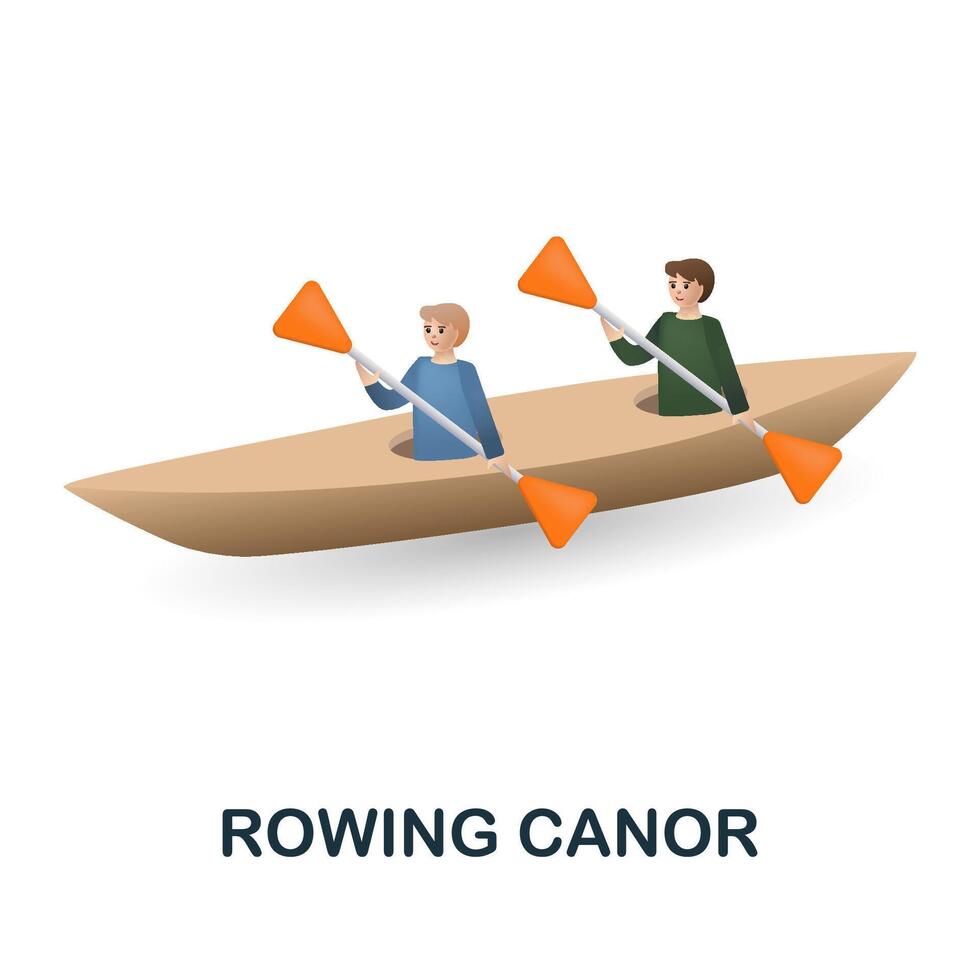 ROWING CANOR