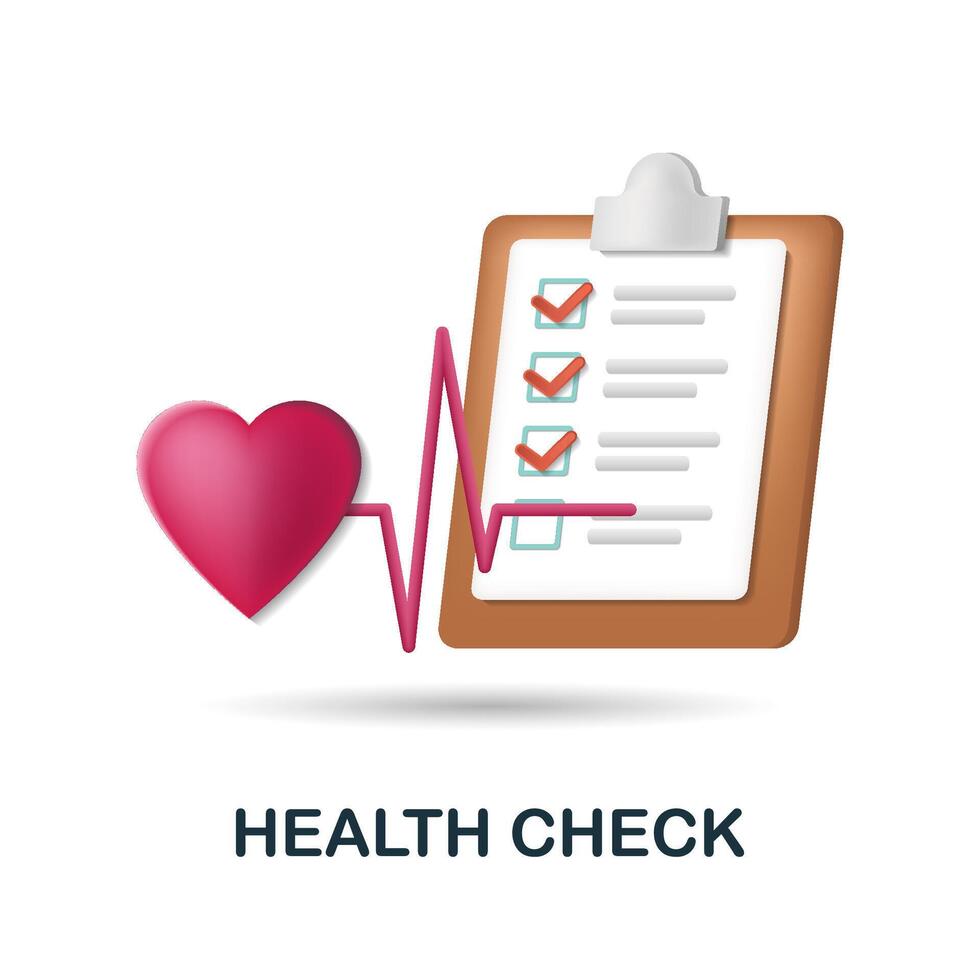 HEALTH CHECK