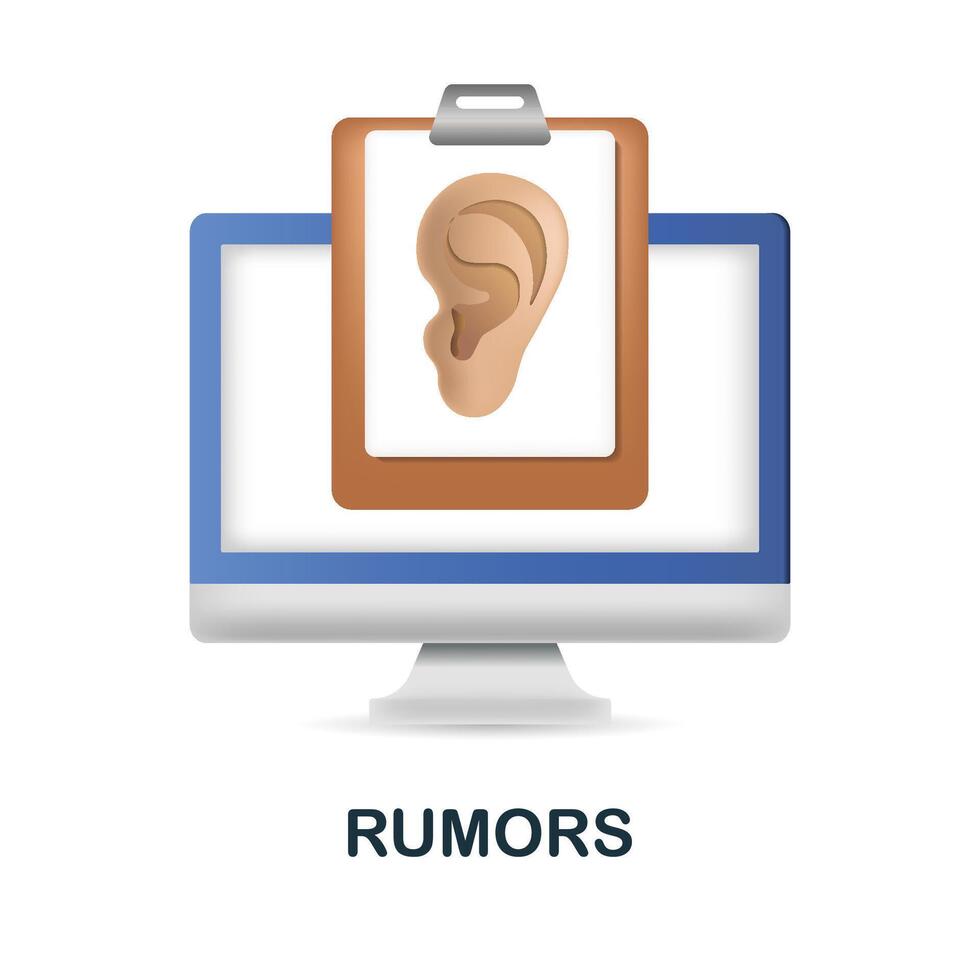 RUMORS